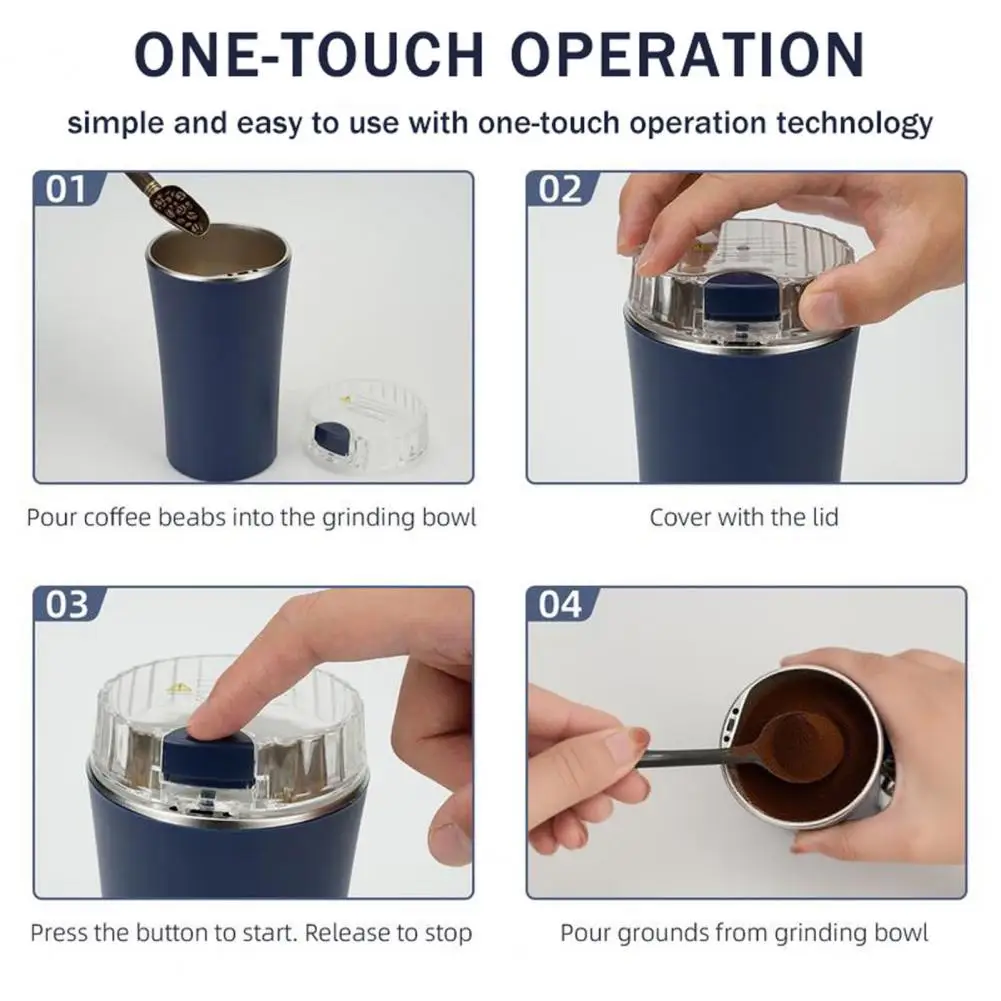 ONE-TOUCH OPERATION

simple and easy to use with one-touch operation technology

01

Pour coffee beabs into the grinding bowl

02

Cover with the lid

03

Press the button to start. Release to stop

04

Pour grounds from grinding bowl