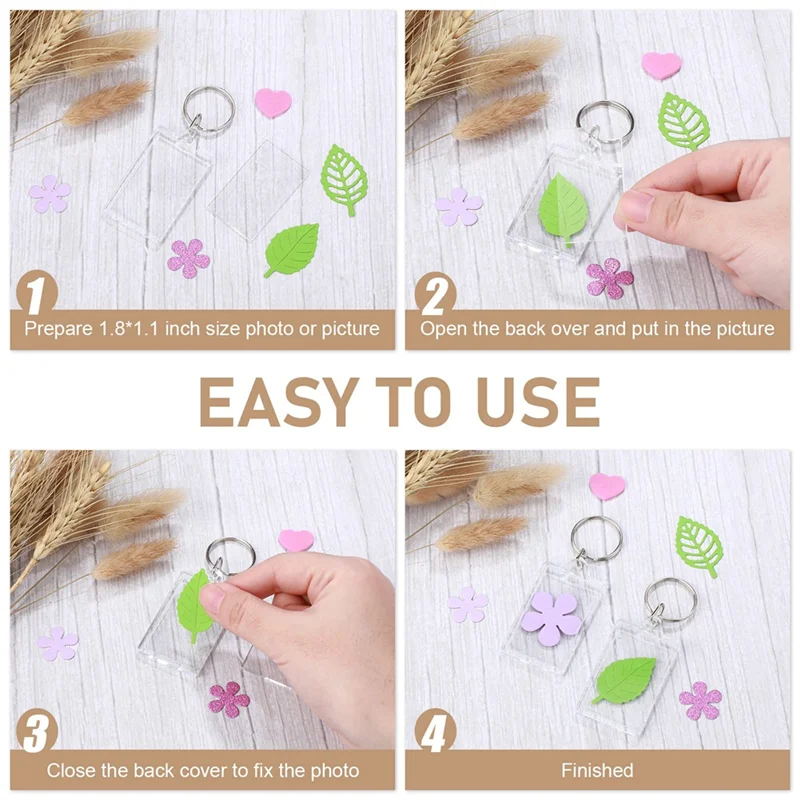 1
Prepare 1.8*1.1 inch size photo or picture

2
Open the back over and put in the picture

EASY TO USE

3
Close the back cover to fix the photo

4
Finished