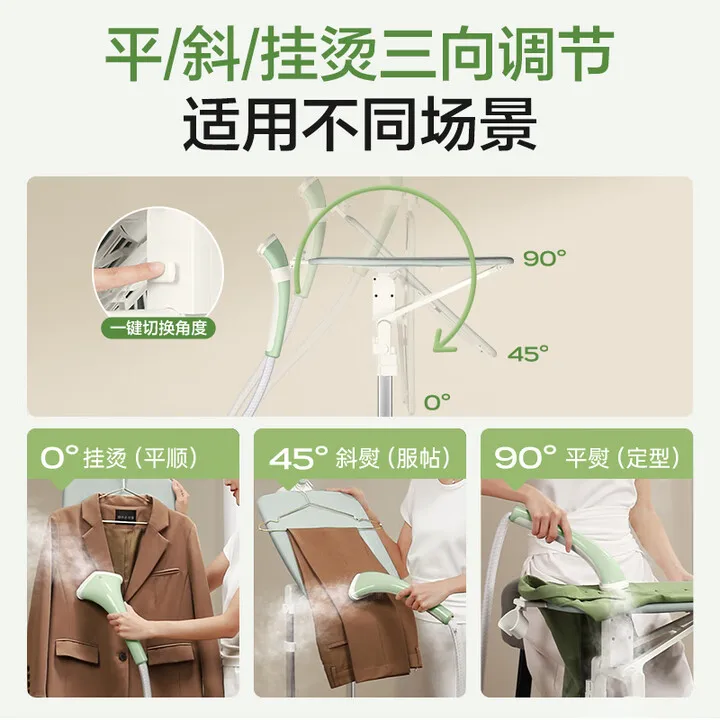 平/斜/挂烫三向调节
适用不同场景

一键切换角度

90°
45°
0°

0° 挂烫（平顺）
45° 斜熨（服帖）
90° 平熨（定型）