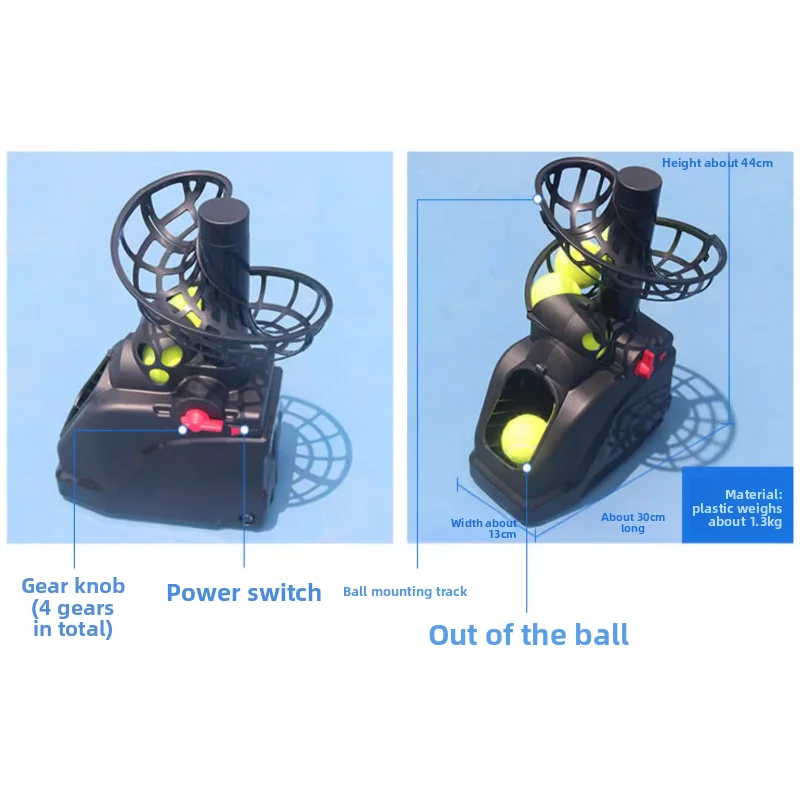 Height about 44cm

Material: plastic weighs about 1.3kg

Width about 13cm

About 30cm long

Gear knob (4 gears in total)

Power switch

Ball mounting track

Out of the ball