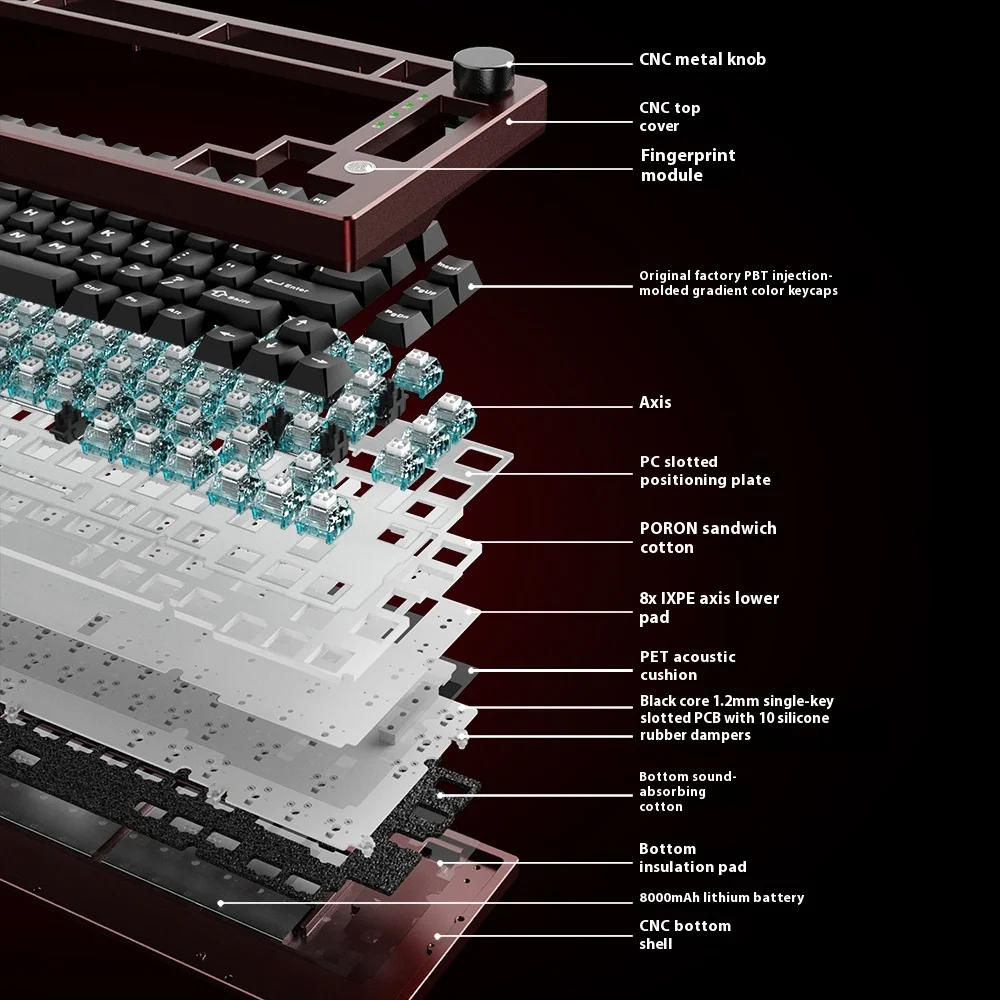 CNC metal knob

CNC top cover

Fingerprint module

Original factory PBT injection-molded gradient color keycaps

Axis

PC slotted positioning plate

PORON sandwich cotton

8x IXPE axis lower pad

PET acoustic cushion

Black core 1.2mm single-key slotted PCB with 10 silicone rubber dampers

Bottom sound-absorbing cotton

Bottom insulation pad

8000mAh lithium battery

CNC bottom shell