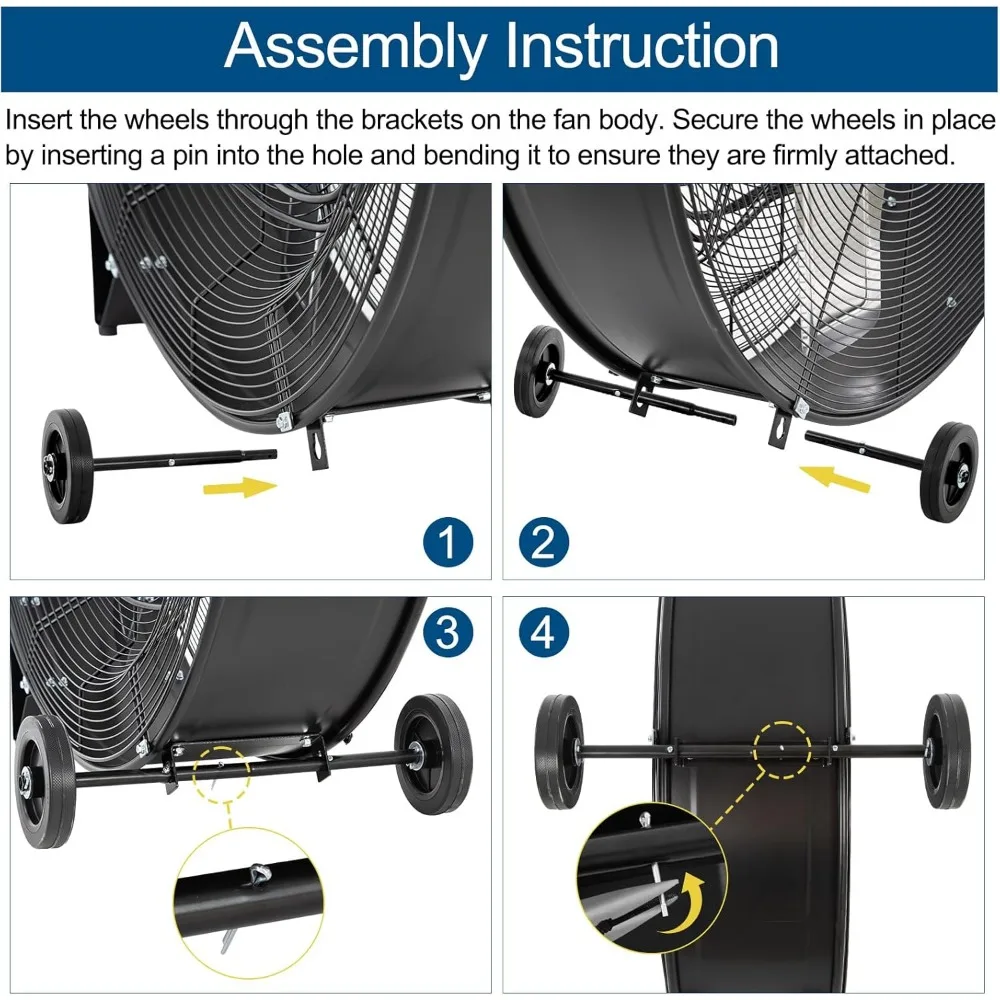 Assembly Instruction

Insert the wheels through the brackets on the fan body. Secure the wheels in place by inserting a pin into the hole and bending it to ensure they are firmly attached.

1

2

3

4