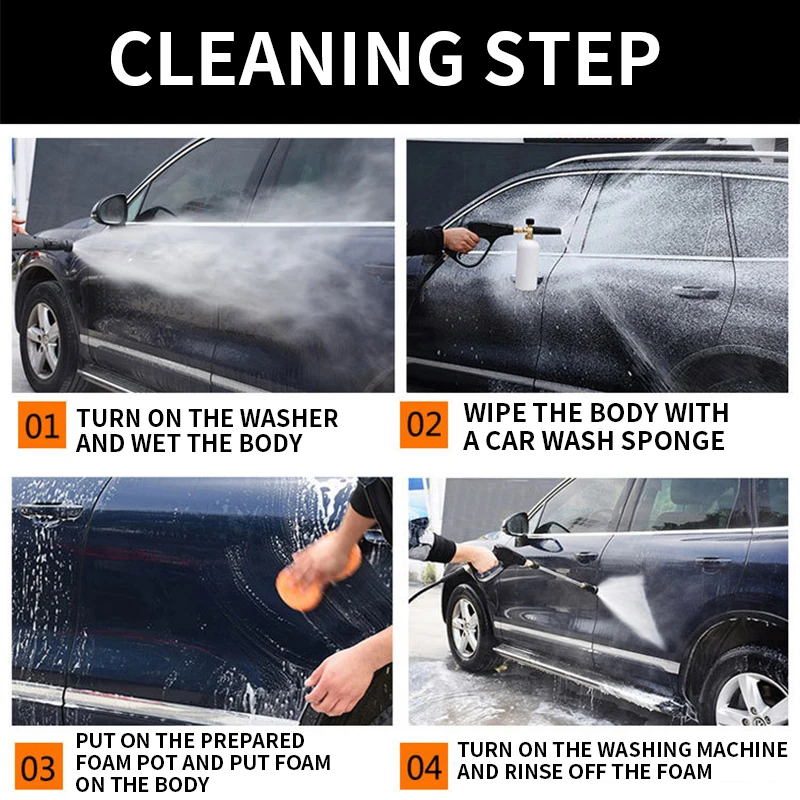 CLEANING STEP

01 TURN ON THE WASHER AND WET THE BODY

02 WIPE THE BODY WITH A CAR WASH SPONGE

03 PUT ON THE PREPARED FOAM POT AND PUT FOAM ON THE BODY

04 TURN ON THE WASHING MACHINE AND RINSE OFF THE FOAM