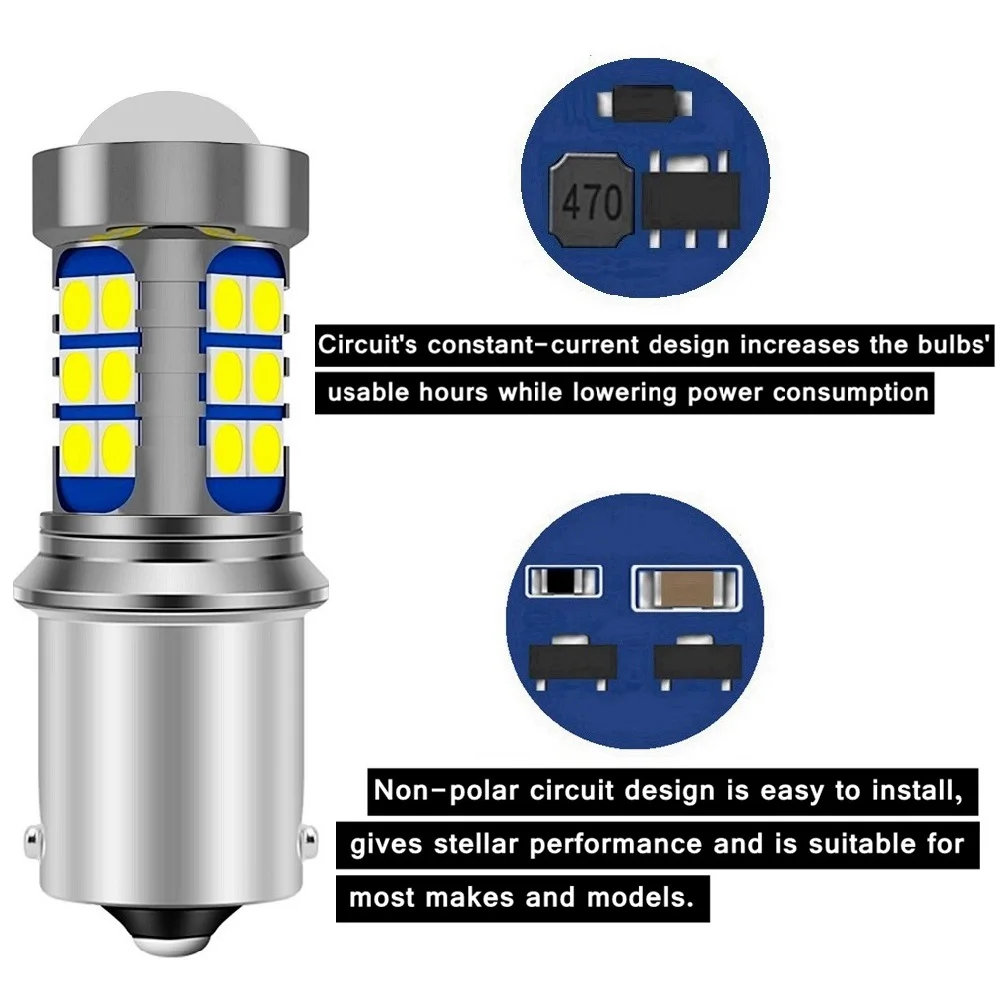 470

Circuit's constant-current design increases the bulbs' usable hours while lowering power consumption

Non-polar circuit design is easy to install, gives stellar performance and is suitable for most makes and models.