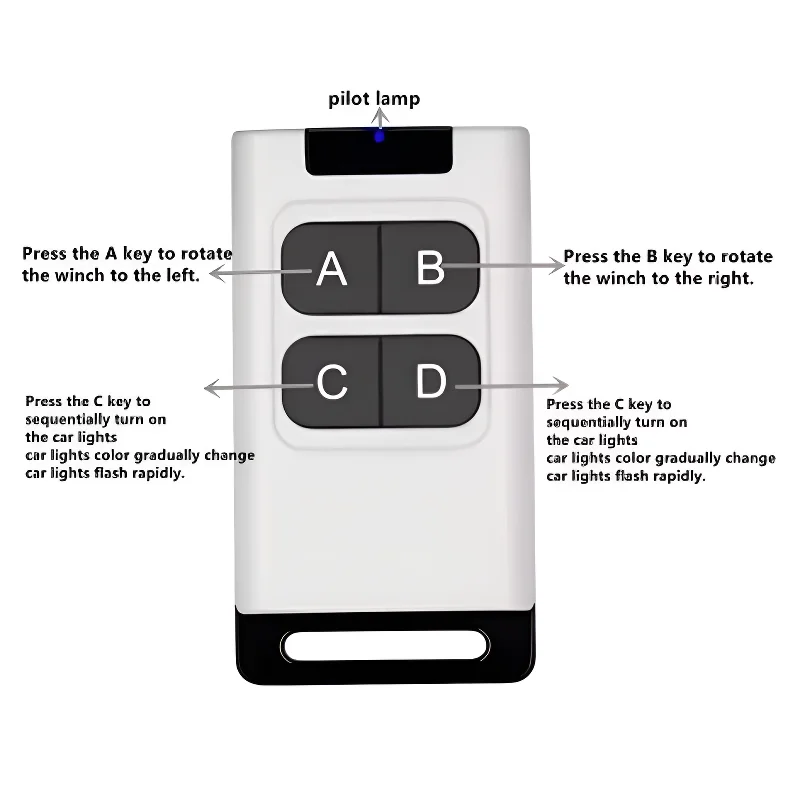 pilot lamp

Press the A key to rotate the winch to the left.

A

B

Press the B key to rotate the winch to the right.

C

D

Press the C key to sequentially turn on the car lights
car lights color gradually change
car lights flash rapidly.

Press the C key to sequentially turn on the car lights
car lights color gradually change
car lights flash rapidly.