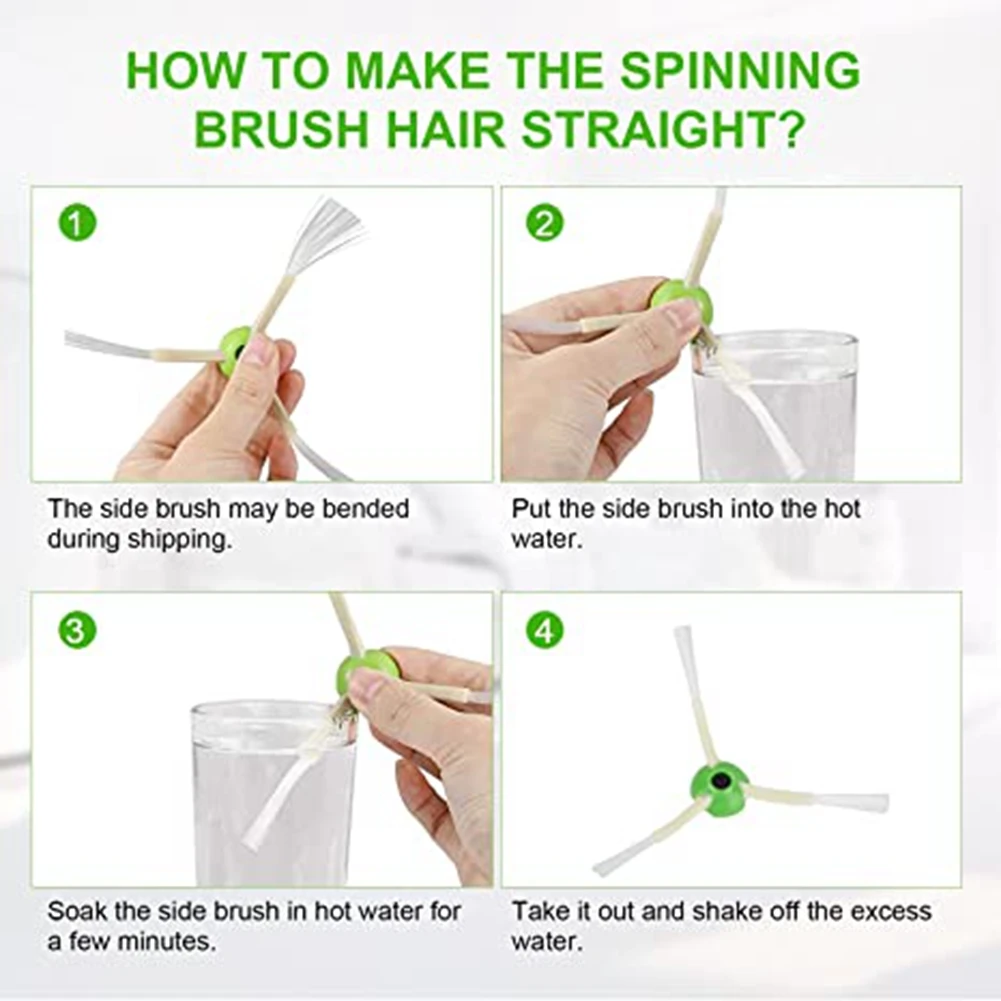 HOW TO MAKE THE SPINNING BRUSH HAIR STRAIGHT?

1

The side brush may be bended during shipping.

2

Put the side brush into the hot water.

3

Soak the side brush in hot water for a few minutes.

4

Take it out and shake off the excess water.