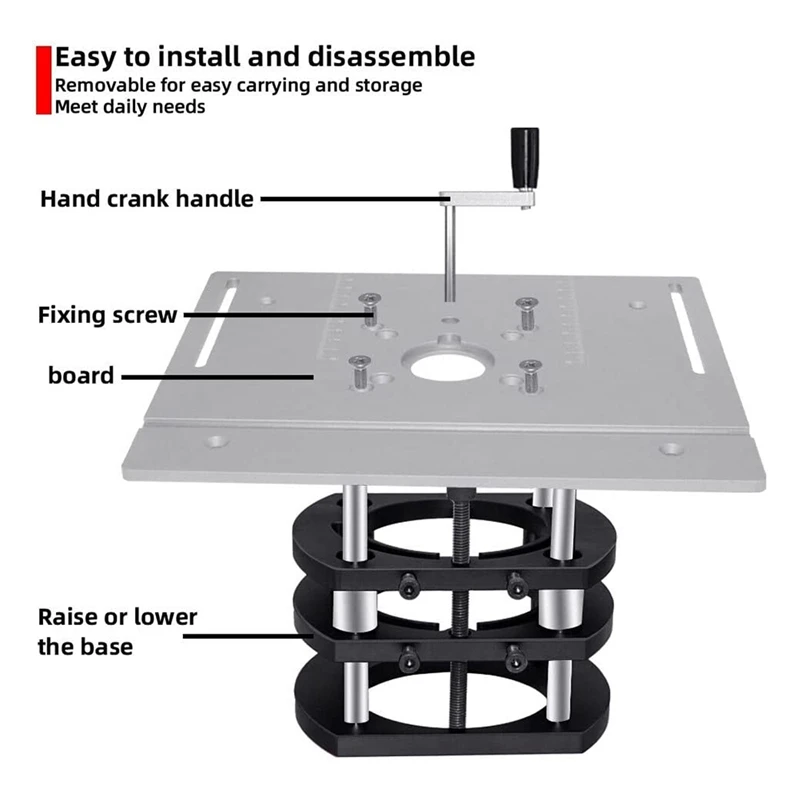 Easy to install and disassemble
Removable for easy carrying and storage
Meet daily needs

Hand crank handle

Fixing screw

board

Raise or lower the base