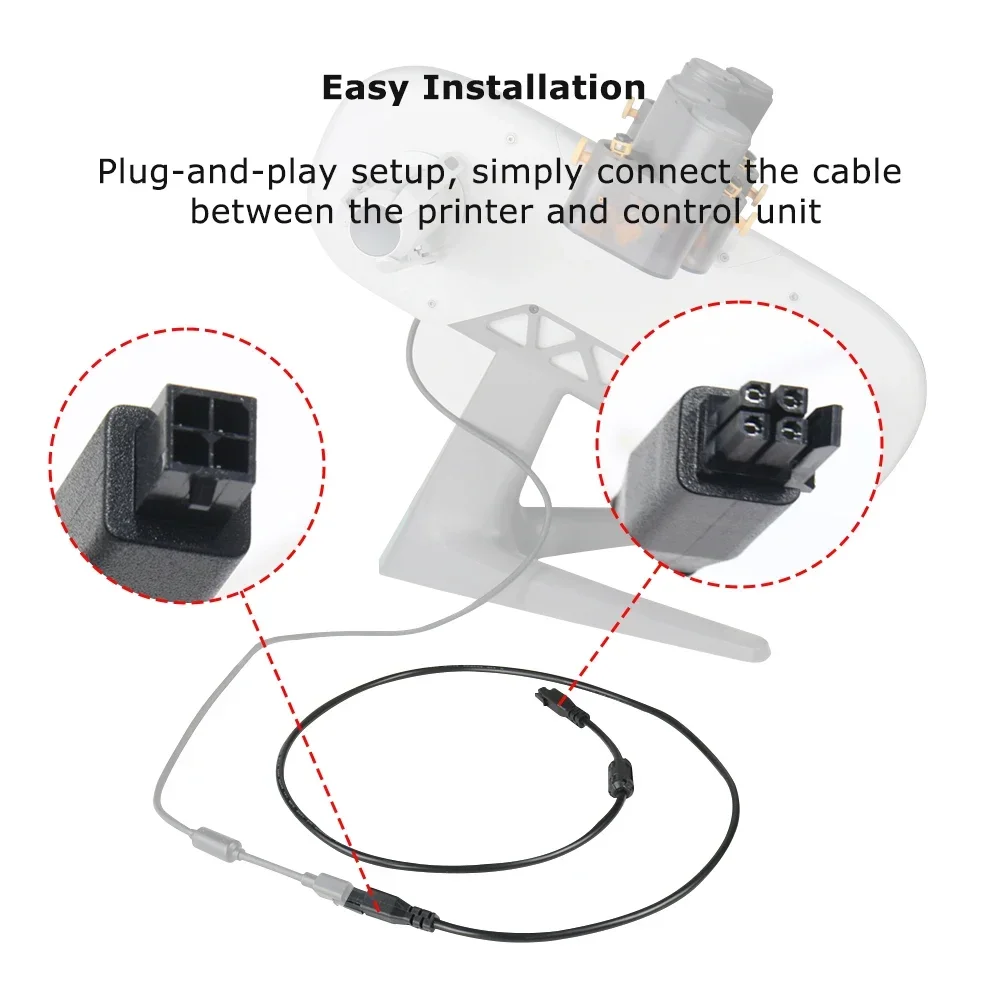 Easy Installation

Plug-and-play setup, simply connect the cable between the printer and control unit