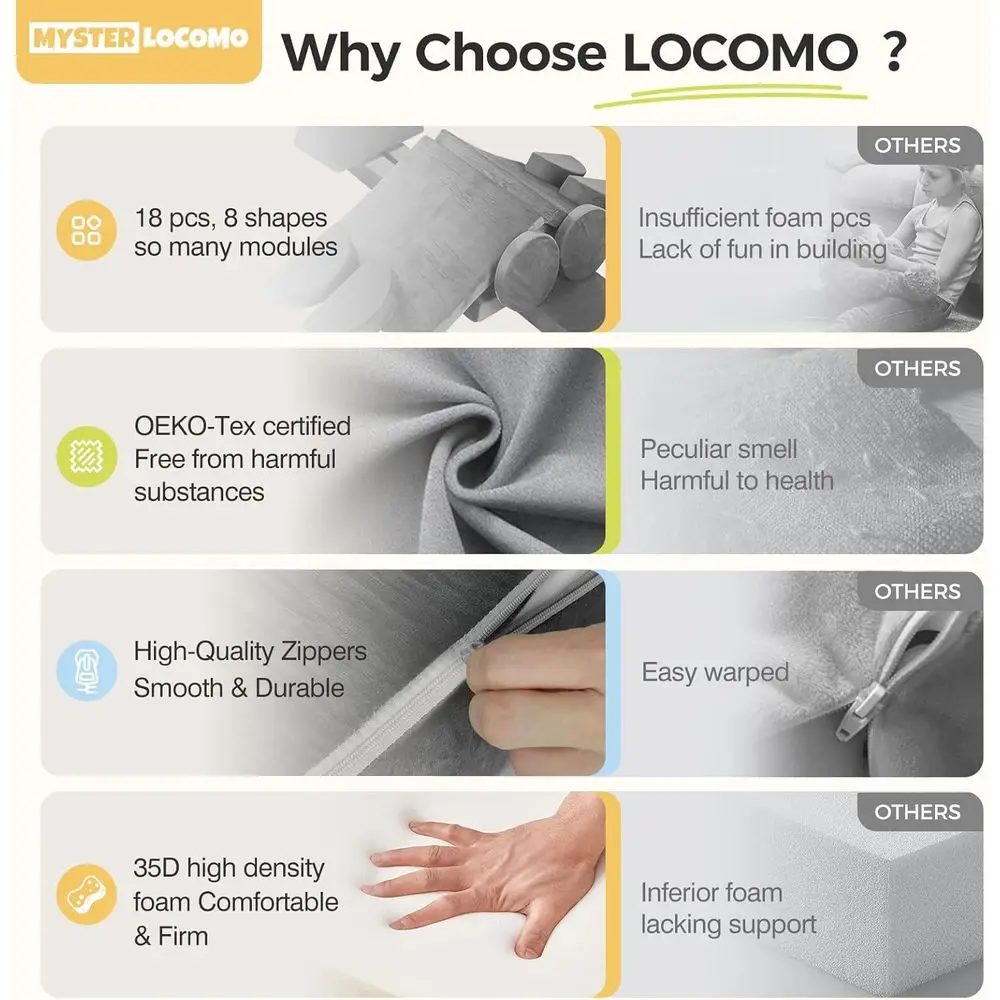 MYSTER LOCOMO

Why Choose LOCOMO ?

18 pcs, 8 shapes so many modules

OTHERS

Insufficient foam pcs
Lack of fun in building

OEKO-Tex certified
Free from harmful substances

OTHERS

Peculiar smell
Harmful to health

High-Quality Zippers
Smooth & Durable

OTHERS

Easy warped

35D high density foam Comfortable & Firm

OTHERS

Inferior foam lacking support