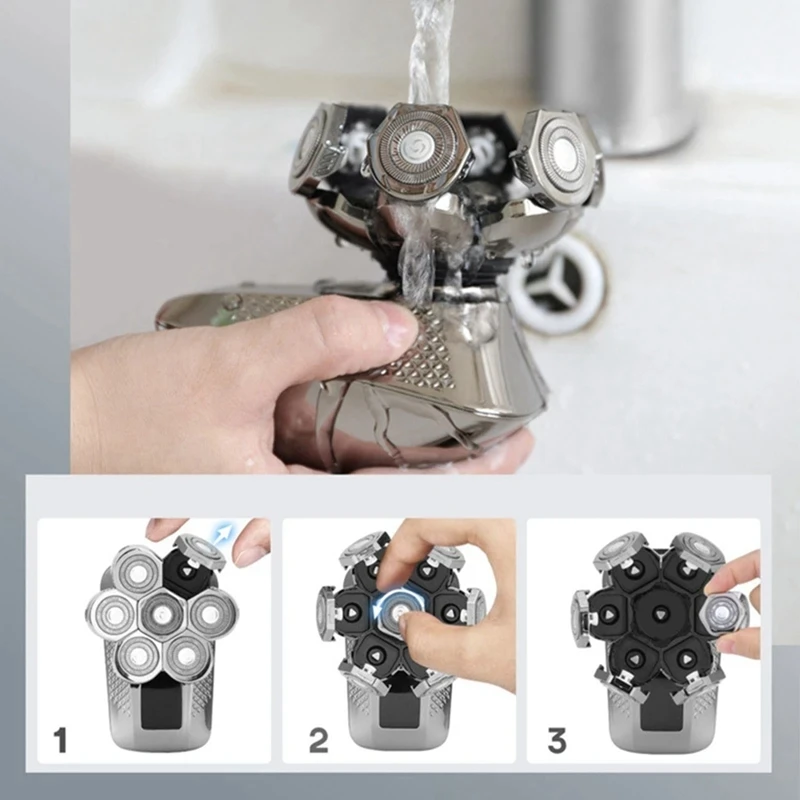 1

2

3