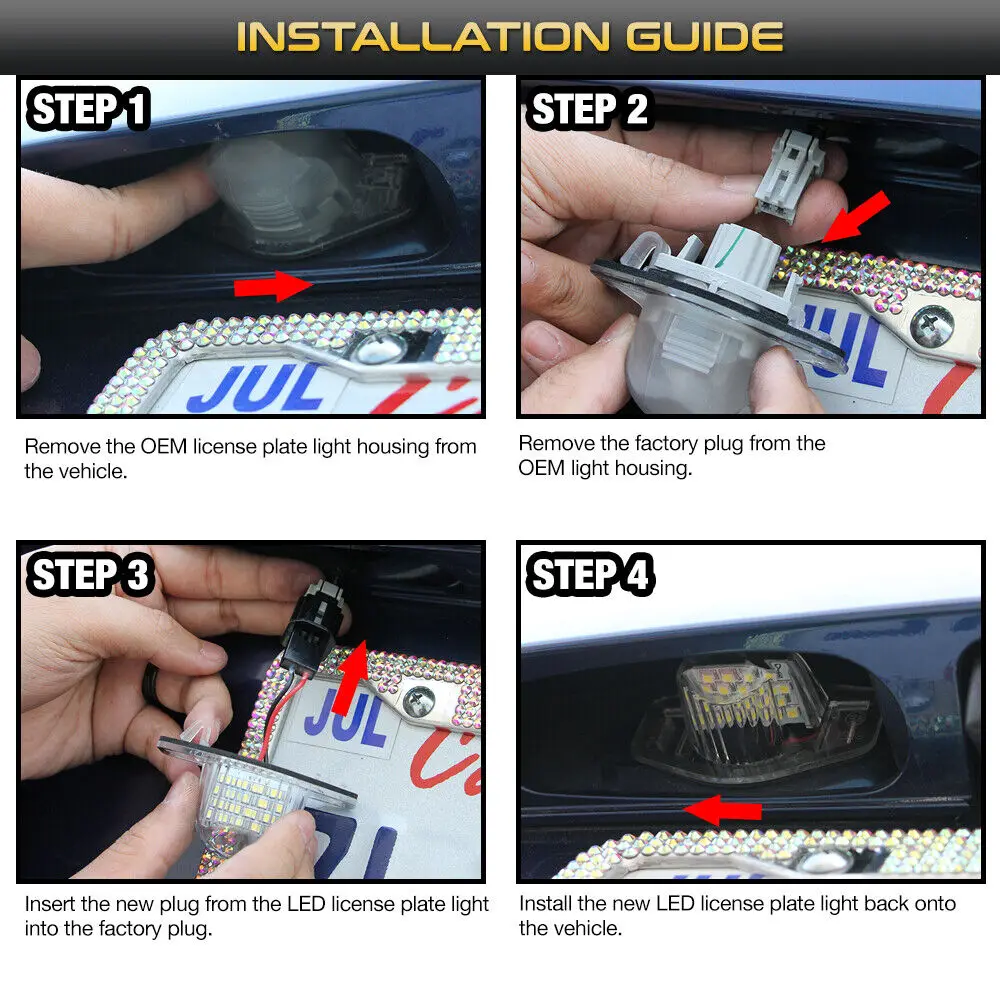 INSTALLATION GUIDE

STEP 1

JUL

Remove the OEM license plate light housing from the vehicle.

STEP 2

JUL

Remove the factory plug from the OEM light housing.

STEP 3

JUL

Insert the new plug from the LED license plate light into the factory plug.

STEP 4

Install the new LED license plate light back onto the vehicle.