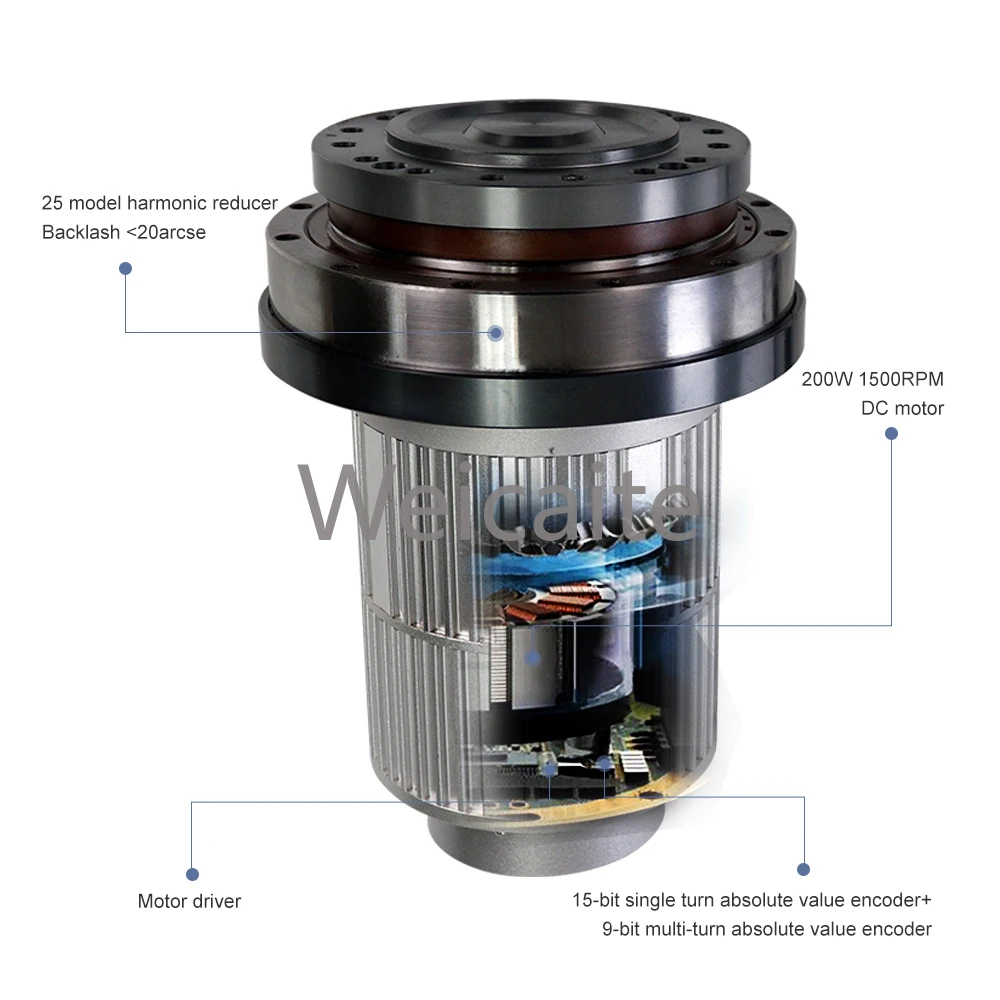 25 model harmonic reducer
Backlash <20arcse

200W 1500RPM
DC motor

Weicaite

Motor driver

15-bit single turn absolute value encoder+
9-bit multi-turn absolute value encoder