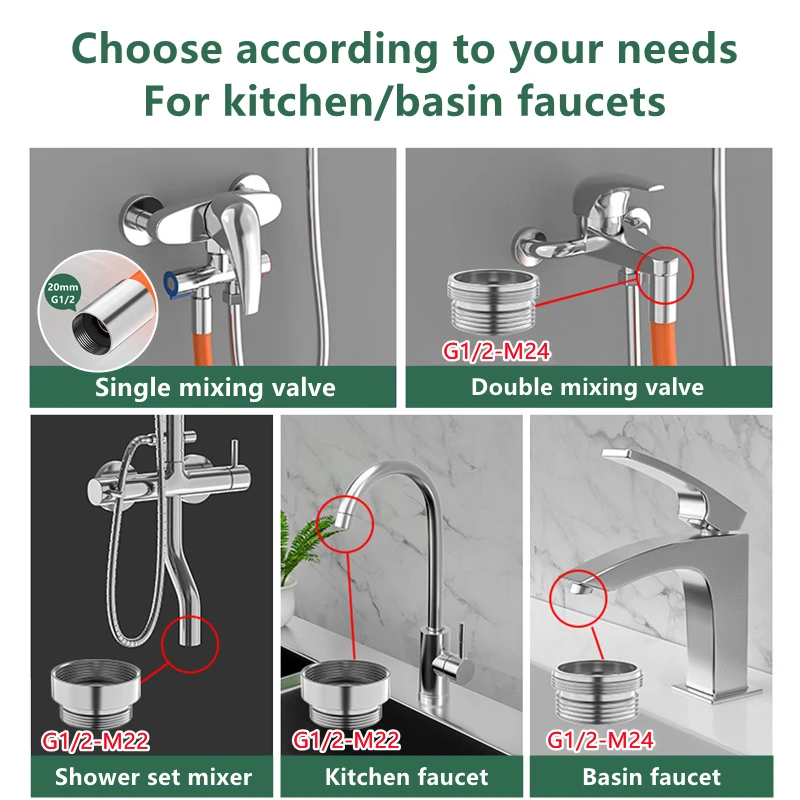 Choose according to your needs
For kitchen/basin faucets

20mm
G1/2

Single mixing valve

G1/2-M24

Double mixing valve

G1/2-M22

Shower set mixer

G1/2-M22

Kitchen faucet

G1/2-M24

Basin faucet