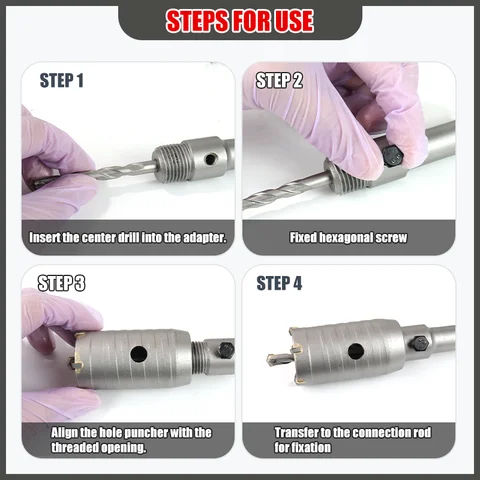 STEPS FOR USE

STEP 1

Insert the center drill into the adapter.

STEP 2

Fixed hexagonal screw

STEP 3

Align the hole puncher with the threaded opening.

STEP 4

Transfer to the connection rod for fixation