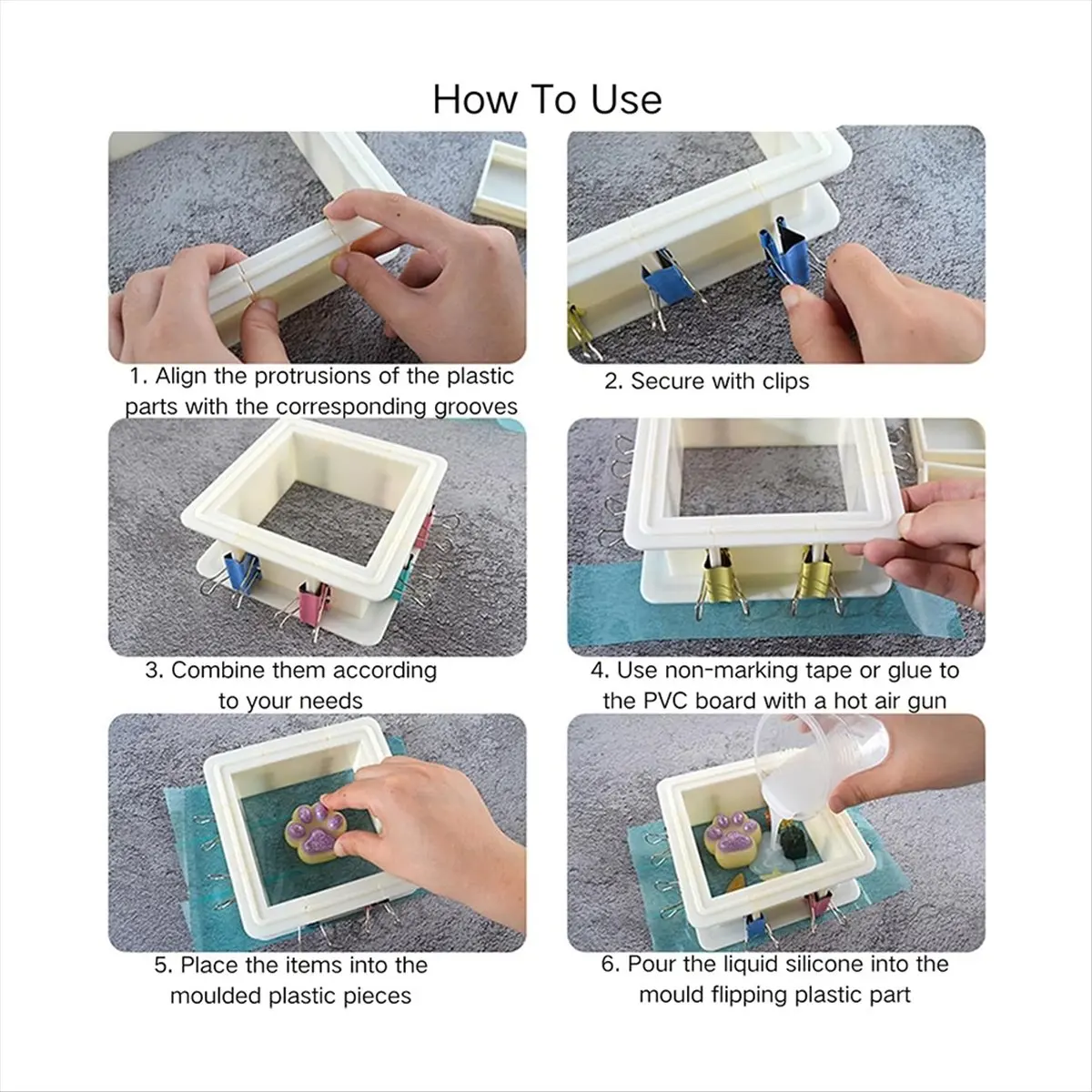 How To Use

1. Align the protrusions of the plastic parts with the corresponding grooves

2. Secure with clips

3. Combine them according to your needs

4. Use non-marking tape or glue to the PVC board with a hot air gun

5. Place the items into the moulded plastic pieces

6. Pour the liquid silicone into the mould flipping plastic part