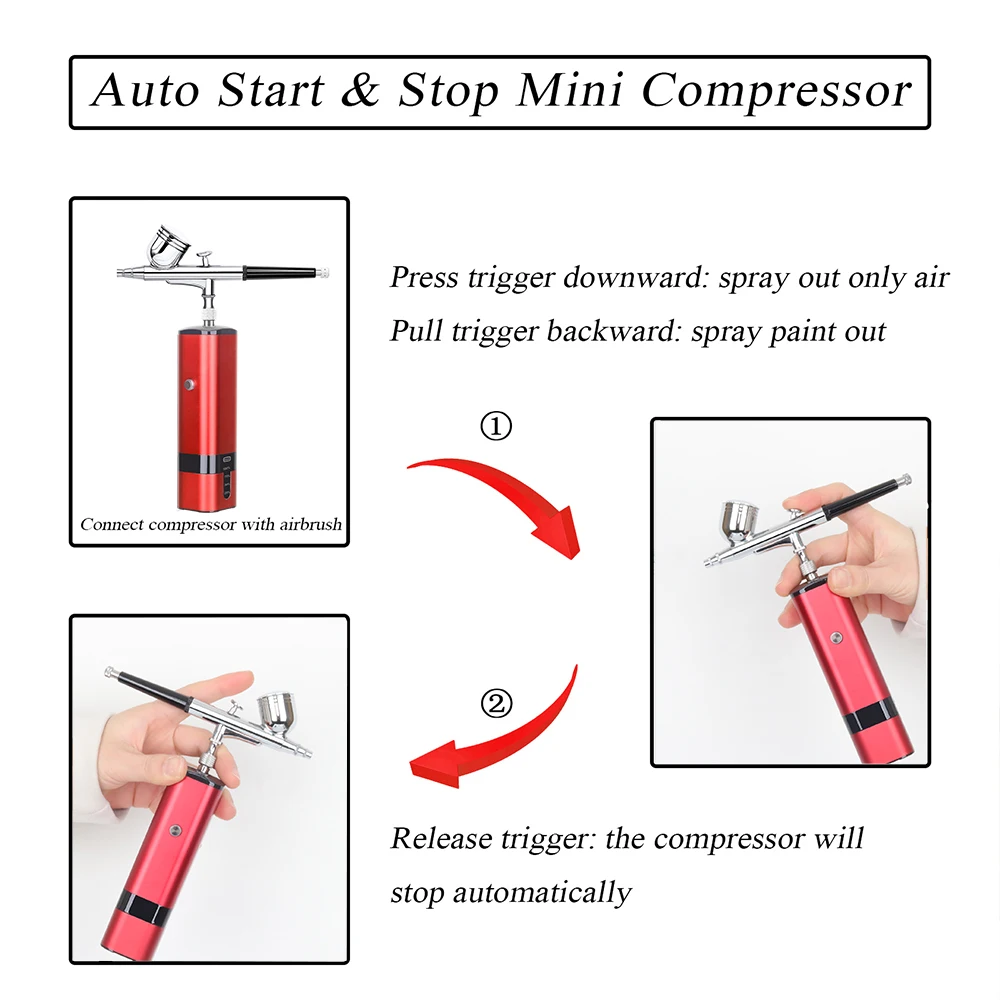 Auto Start & Stop Mini Compressor

Connect compressor with airbrush

Press trigger downward: spray out only air
Pull trigger backward: spray paint out

①

②

Release trigger: the compressor will stop automatically