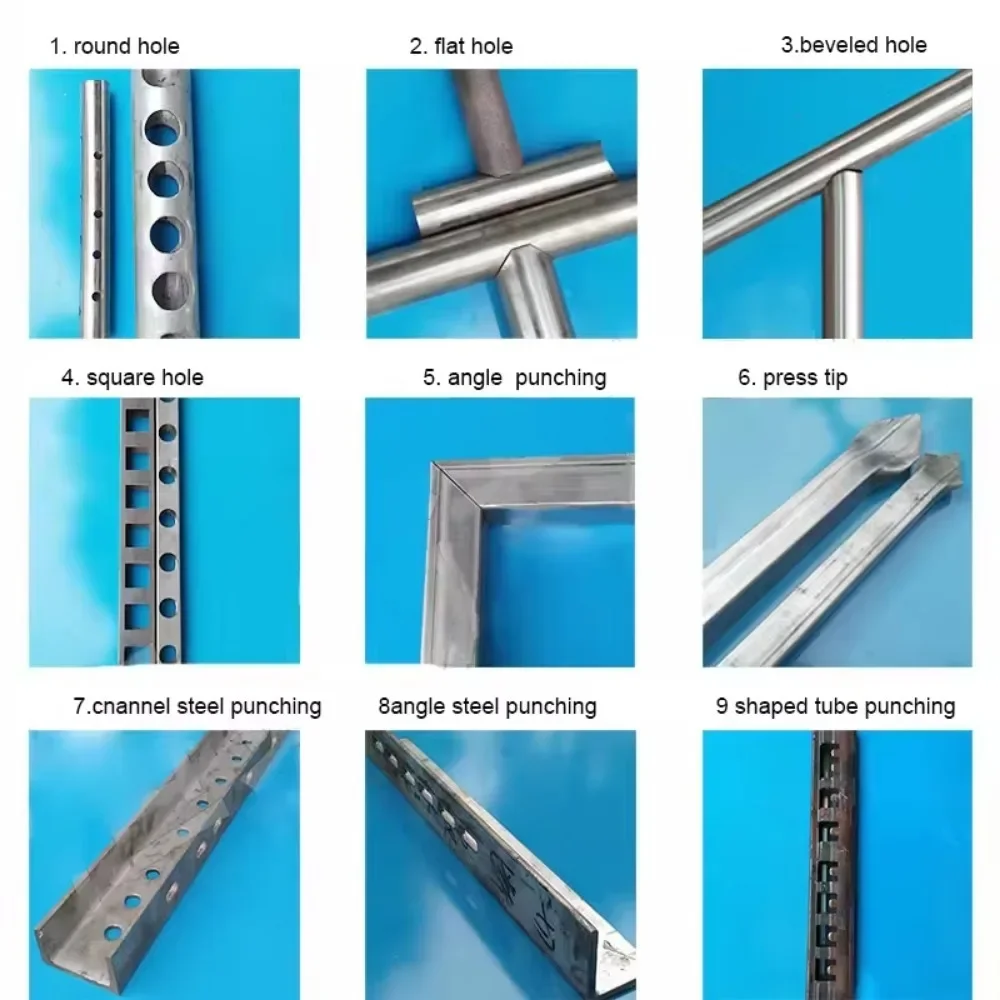 1. round hole

2. flat hole

3.beveled hole

4. square hole

5. angle punching

6. press tip

7.cnannel steel punching

8angle steel punching

9 shaped tube punching