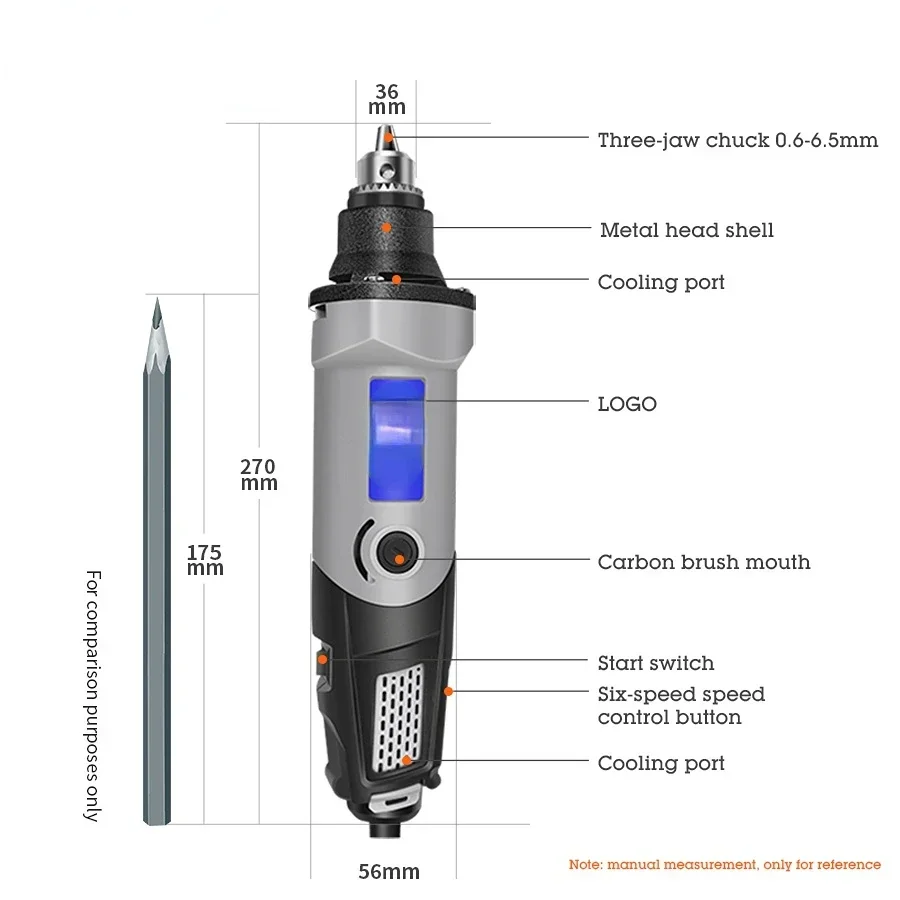 36 mm

Three-jaw chuck 0.6-6.5mm

Metal head shell

Cooling port

LOGO

270 mm

175 mm

For comparison purposes only

Carbon brush mouth

Start switch

Six-speed speed control button

Cooling port

56mm

Note: manual measurement, only for reference