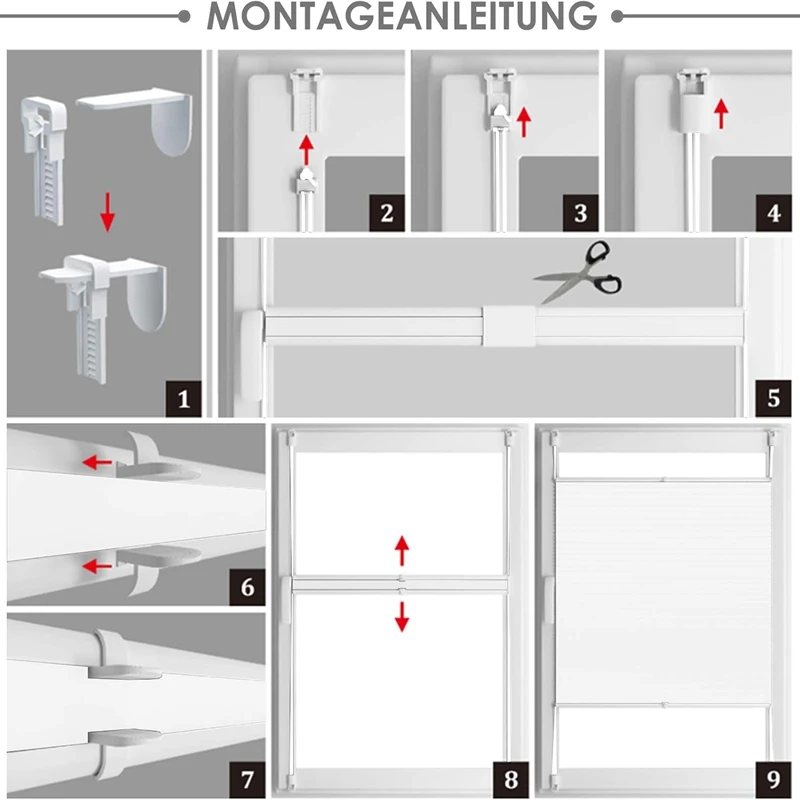 MONTAGEANLEITUNG

1

2

3

4

5

6

7

8

9