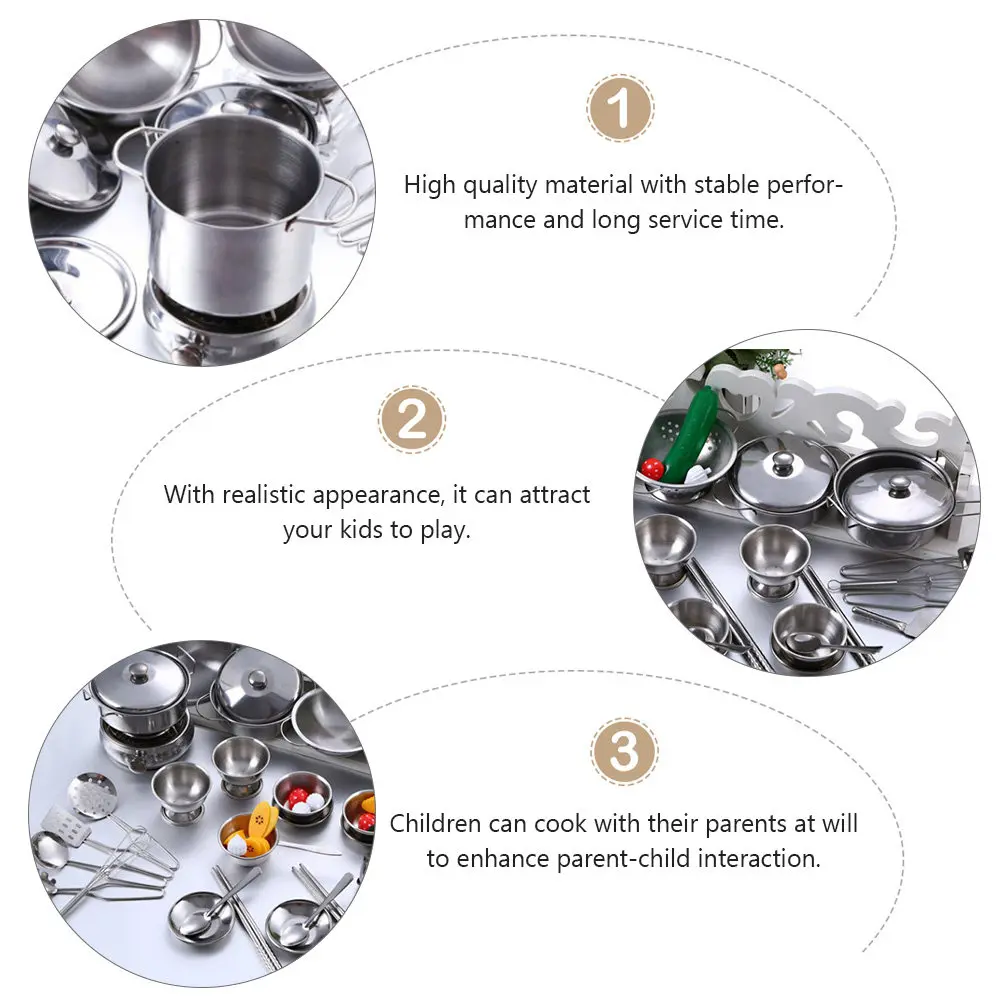 1

High quality material with stable performance and long service time.

2

With realistic appearance, it can attract your kids to play.

3

Children can cook with their parents at will to enhance parent-child interaction.