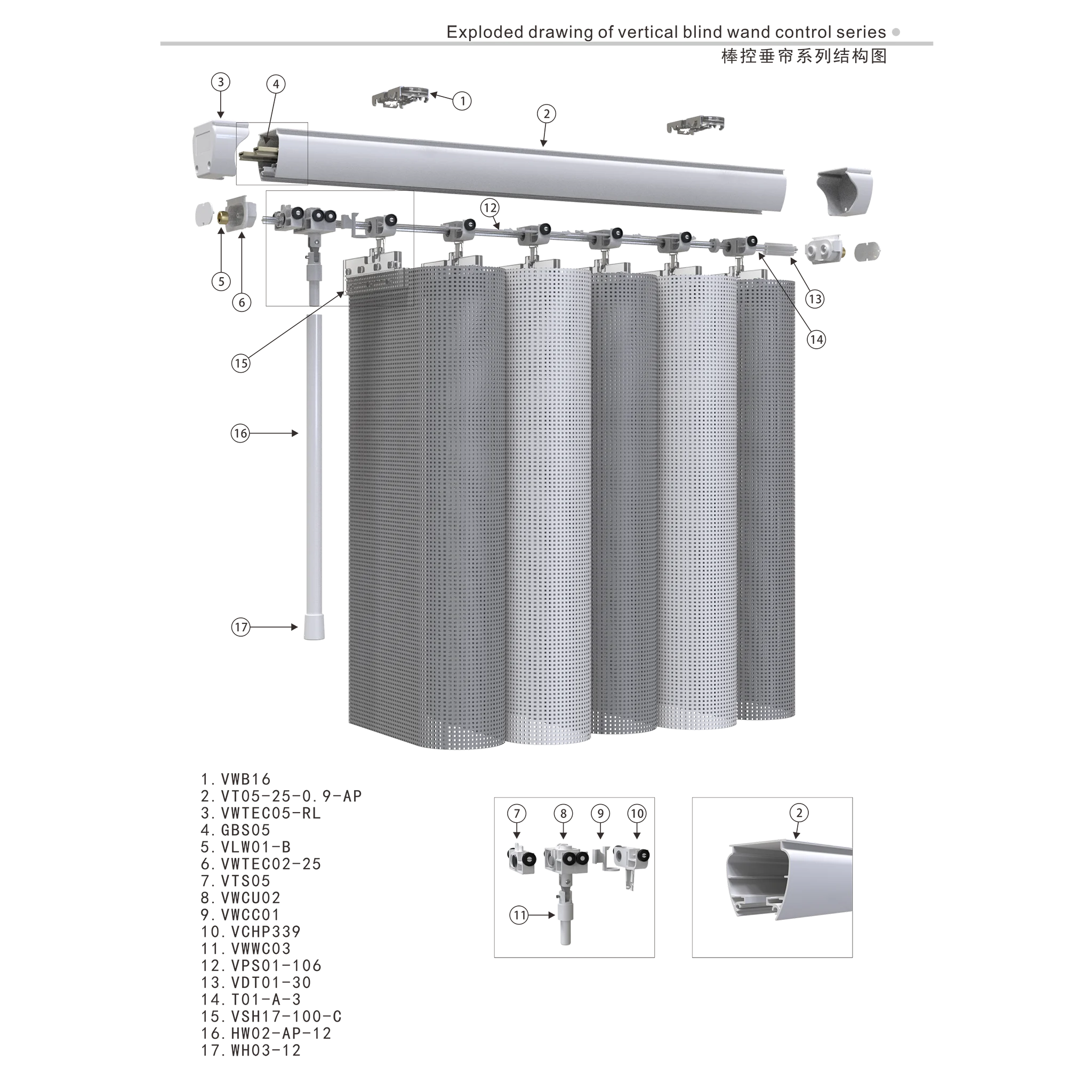 Exploded drawing of vertical blind wand control series

棒控垂帘系列结构图

3
4
1
2
12
5
6
13
14
15
16
17

1. VWB16
2. VT05-25-0.9-AP
3. VWTEC05-RL
4. GBS05
5. VLW01-B
6. VWTEC02-25
7. VTS05
8. VWCU02
9. VWCC01
10. VCHP339
11. VWWC03
12. VPS01-106
13. VDT01-30
14. T01-A-3
15. VSH17-100-C
16. HW02-AP-12
17. WH03-12

7
8
9
10
11

2