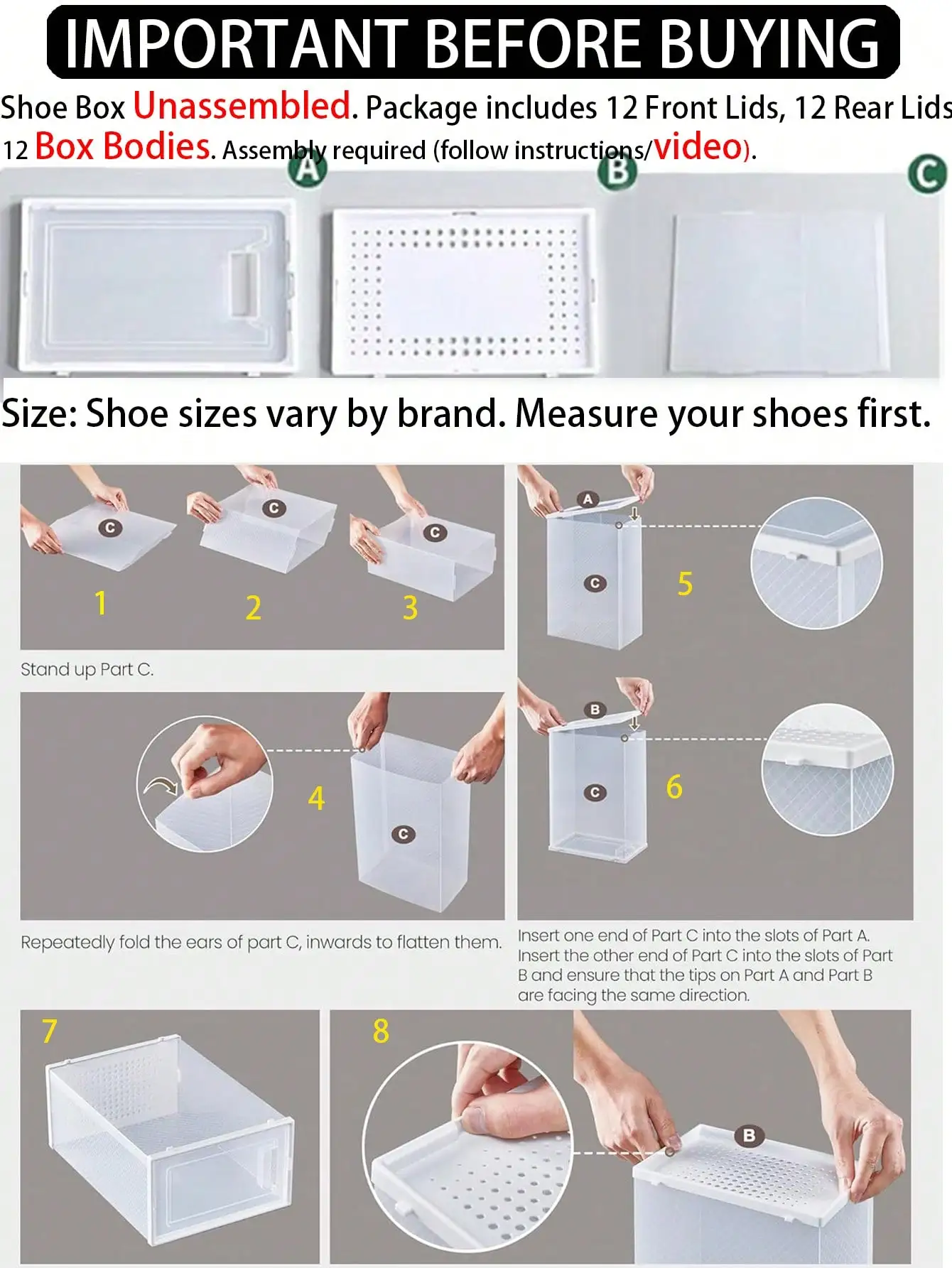 IMPORTANT BEFORE BUYING

Shoe Box Unassembled. Package includes 12 Front Lids, 12 Rear Lids 12 Box Bodies. Assembly required (follow instructions/video).

A

B

C

Size: Shoe sizes vary by brand. Measure your shoes first.

C

C

C

1

2

3

Stand up Part C.

4

C

Repeatedly fold the ears of part C, inwards to flatten them.

A

C

5

B

C

6

Insert one end of Part C into the slots of Part A. Insert the other end of Part C into the slots of Part B and ensure that the tips on Part A and Part B are facing the same direction.

7

8

B