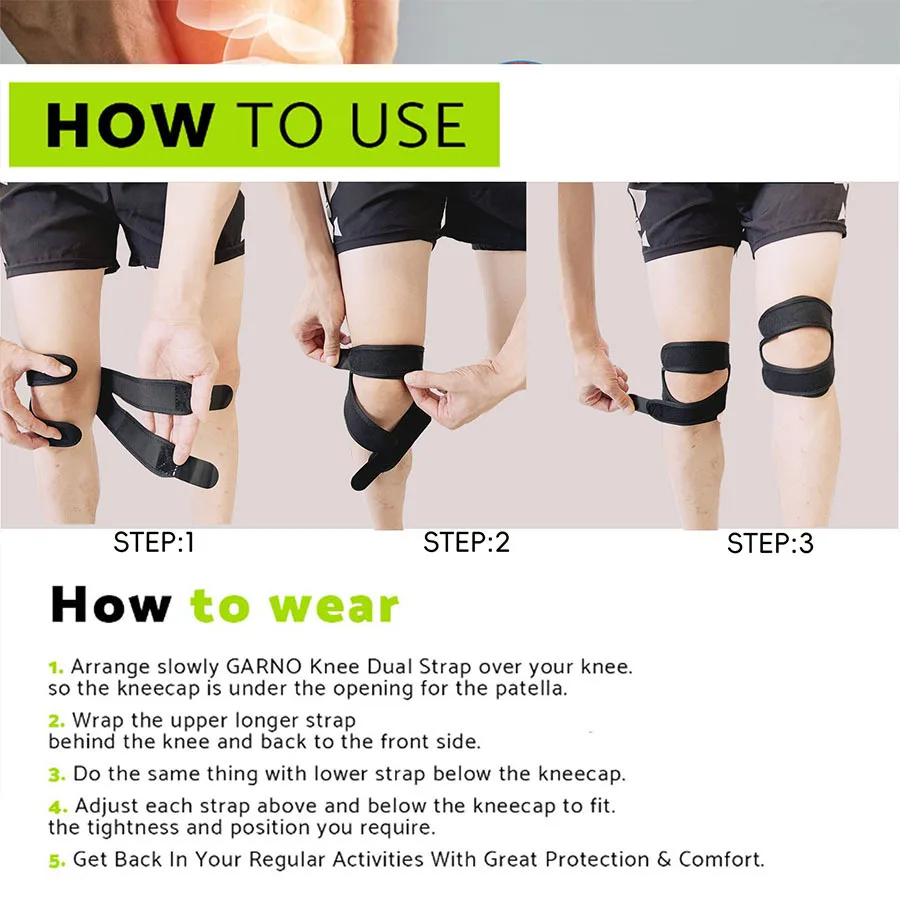 HOW TO USE

STEP:1

STEP:2

STEP:3

How to wear

1. Arrange slowly GARNO Knee Dual Strap over your knee. so the kneecap is under the opening for the patella.

2. Wrap the upper longer strap behind the knee and back to the front side.

3. Do the same thing with lower strap below the kneecap.

4. Adjust each strap above and below the kneecap to fit. the tightness and position you require.

5. Get Back In Your Regular Activities With Great Protection & Comfort.