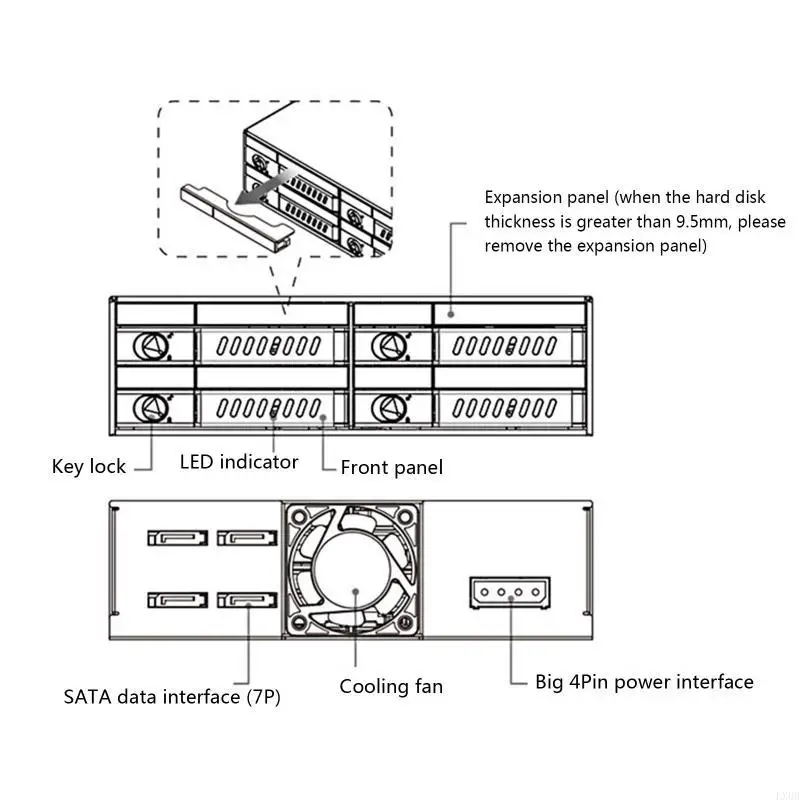 Expansion panel (when the hard disk thickness is greater than 9.5mm, please remove the expansion panel)

Key lock

LED indicator

Front panel

SATA data interface (7P)

Cooling fan

Big 4Pin power interface