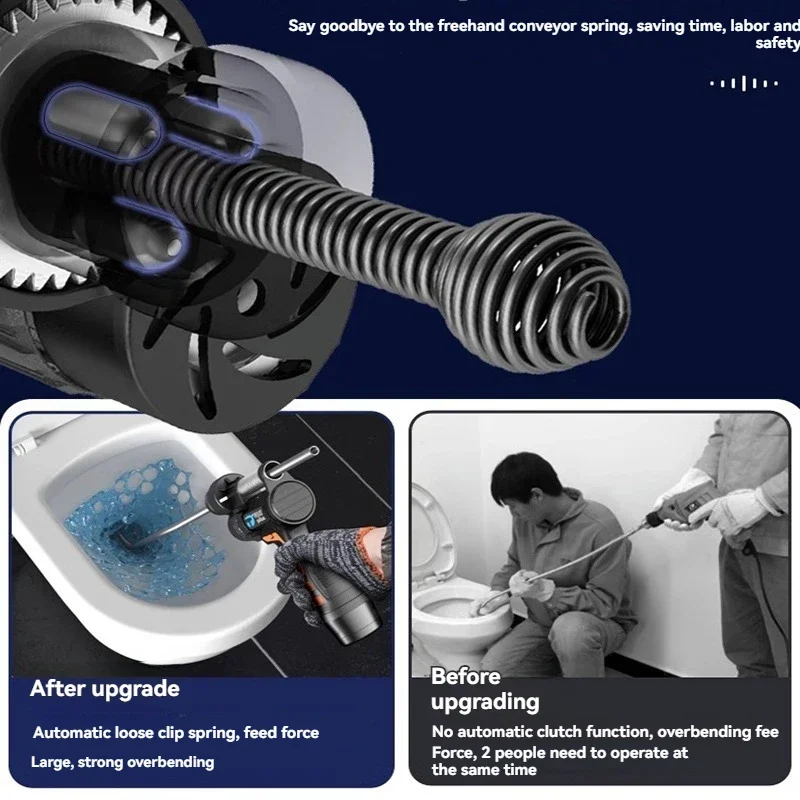 Say goodbye to the freehand conveyor spring, saving time, labor and safety

After upgrade

Automatic loose clip spring, feed force

Large, strong overbending

Before upgrading

No automatic clutch function, overbending fee

Force, 2 people need to operate at the same time