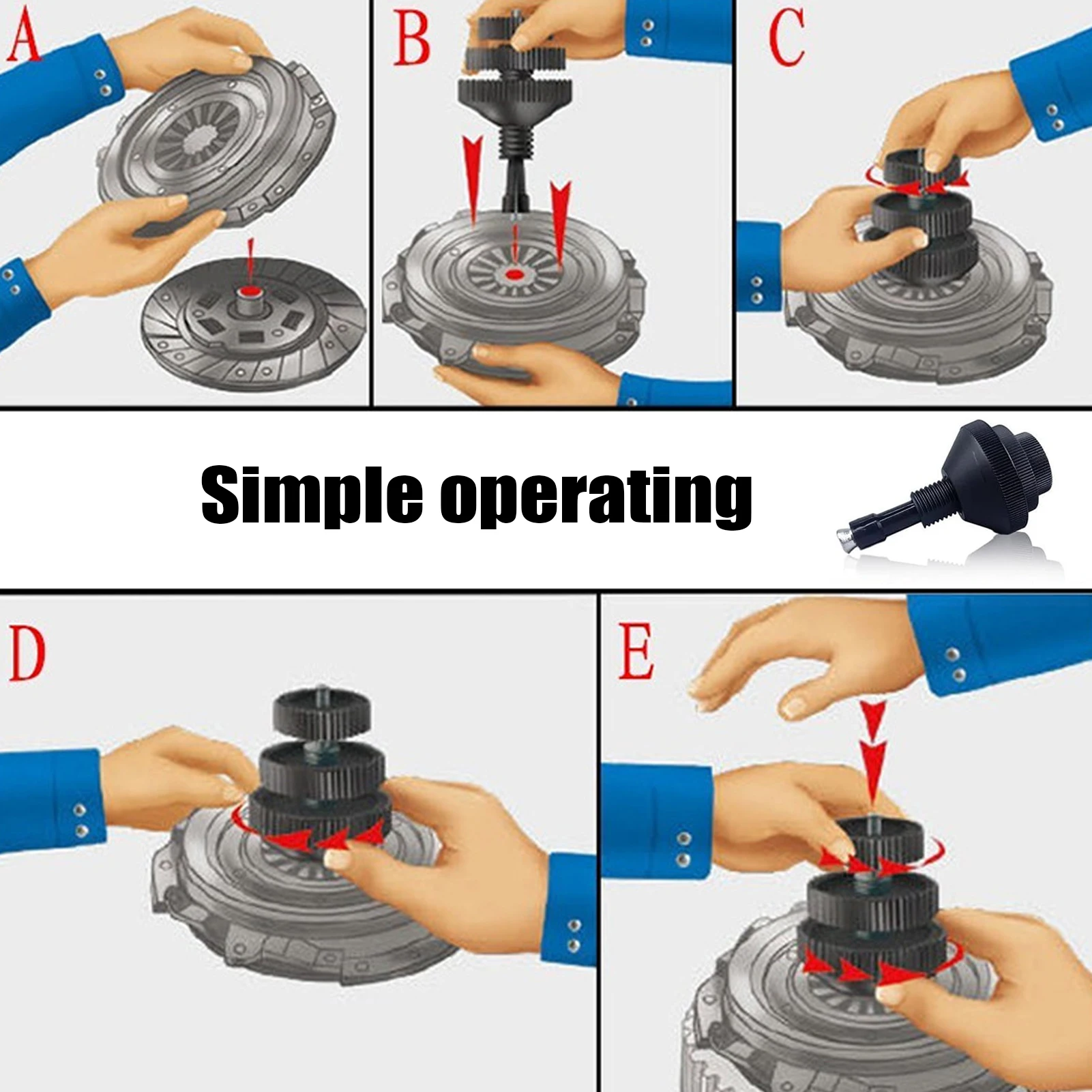 A

B

C

Simple operating

D

E