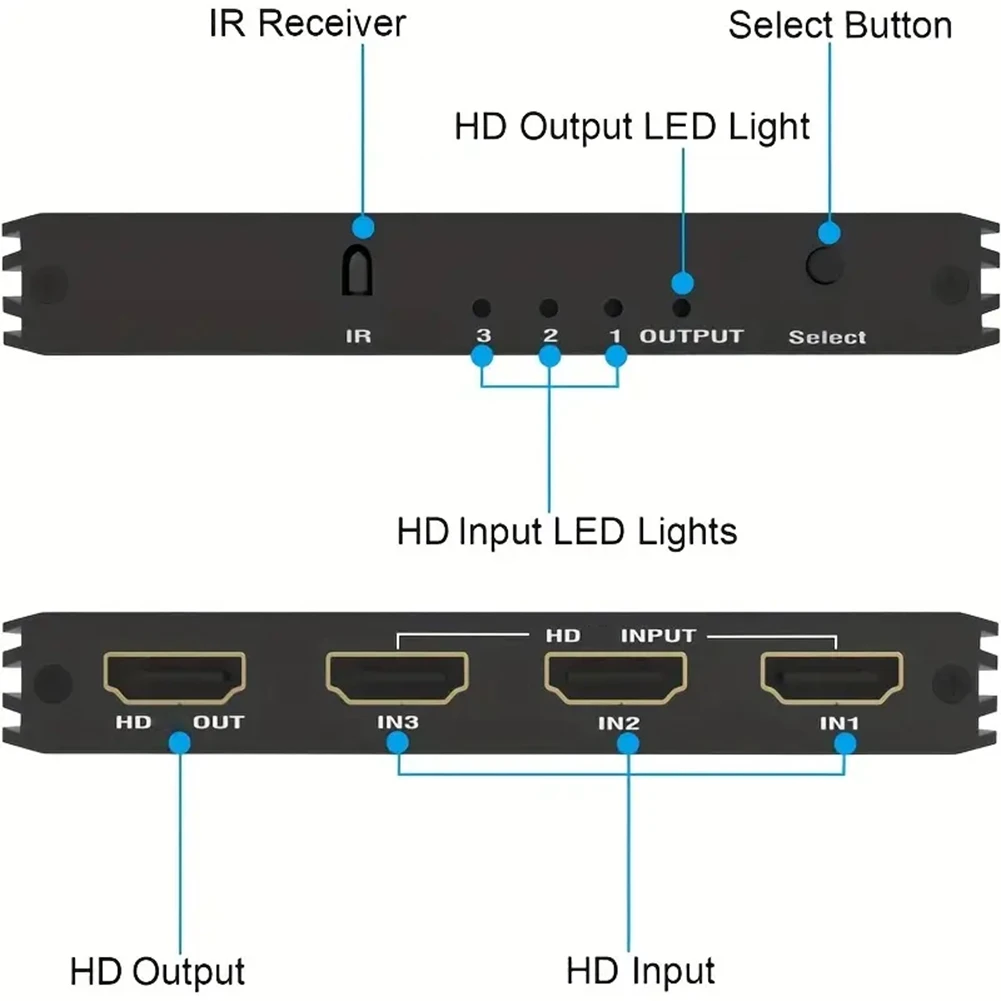 IR Receiver

Select Button

HD Output LED Light

IR

3 2 1 OUTPUT

Select

HD Input LED Lights

HD INPUT

HD OUT

IN3

IN2

IN1

HD Output

HD Input