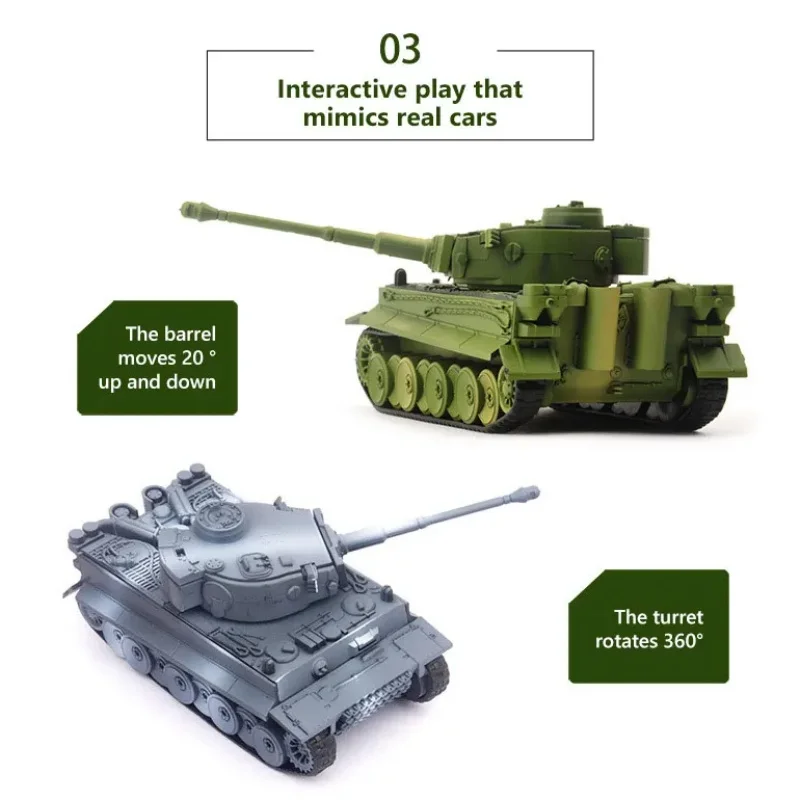 03

Interactive play that mimics real cars

The barrel moves 20 ° up and down

The turret rotates 360°