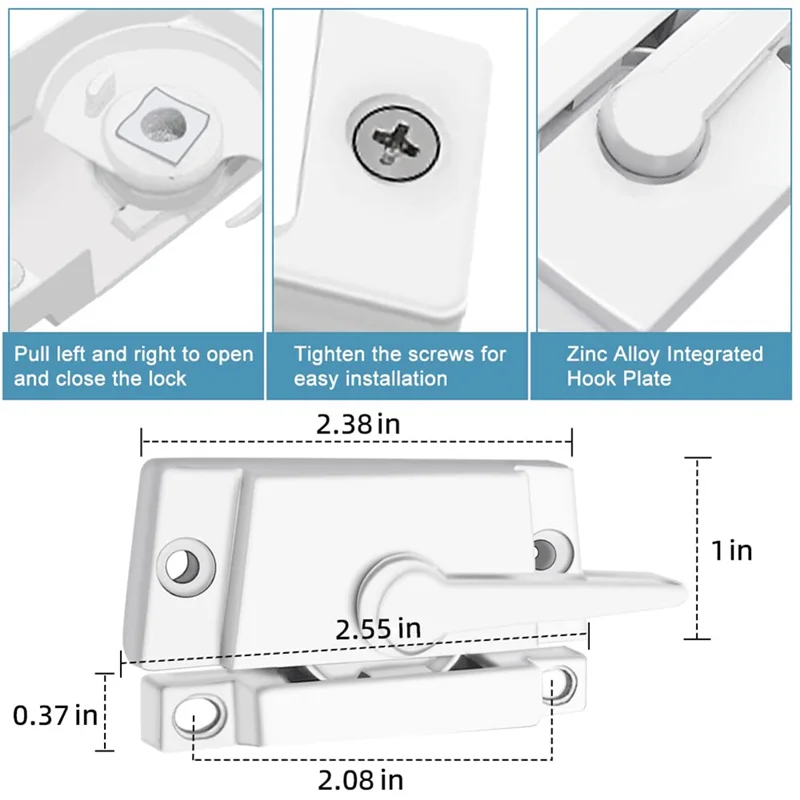 Pull left and right to open and close the lock

Tighten the screws for easy installation

Zinc Alloy Integrated Hook Plate

2.38 in

1 in

2.55 in

0.37 in

2.08 in