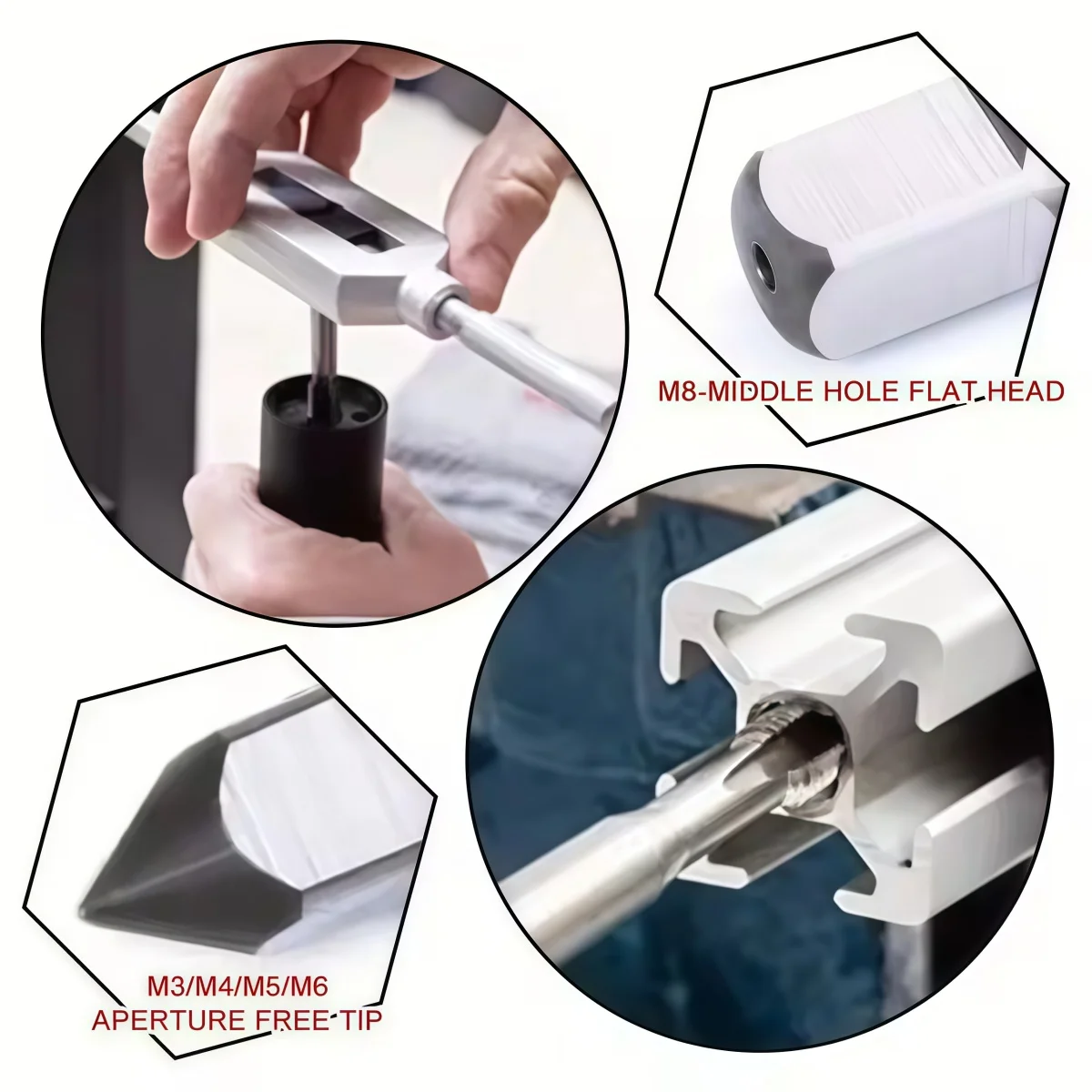 M8-MIDDLE HOLE FLAT HEAD

M3/M4/M5/M6
APERTURE FREE TIP