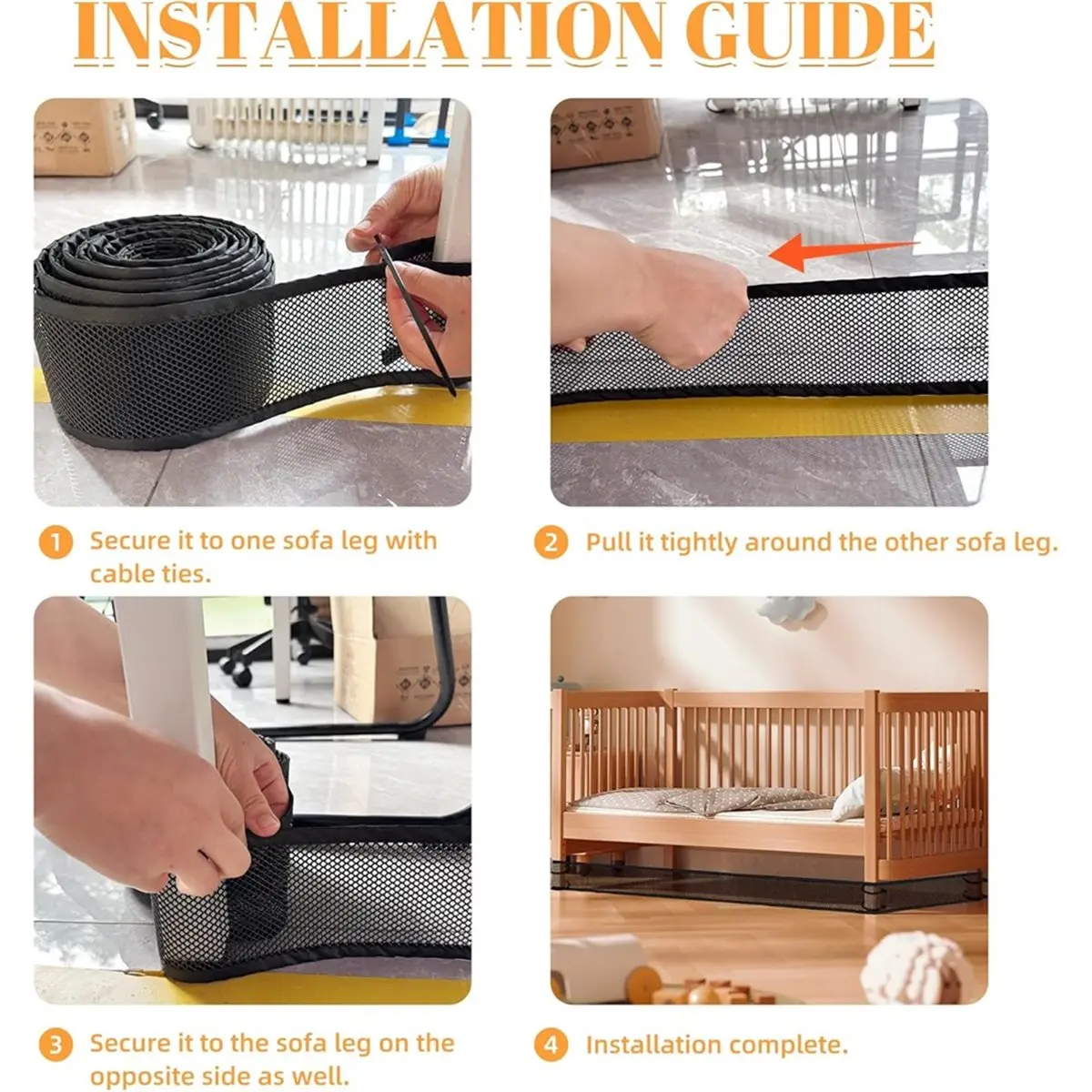 INSTALLATION GUIDE

1 Secure it to one sofa leg with cable ties.

2 Pull it tightly around the other sofa leg.

3 Secure it to the sofa leg on the opposite side as well.

4 Installation complete.