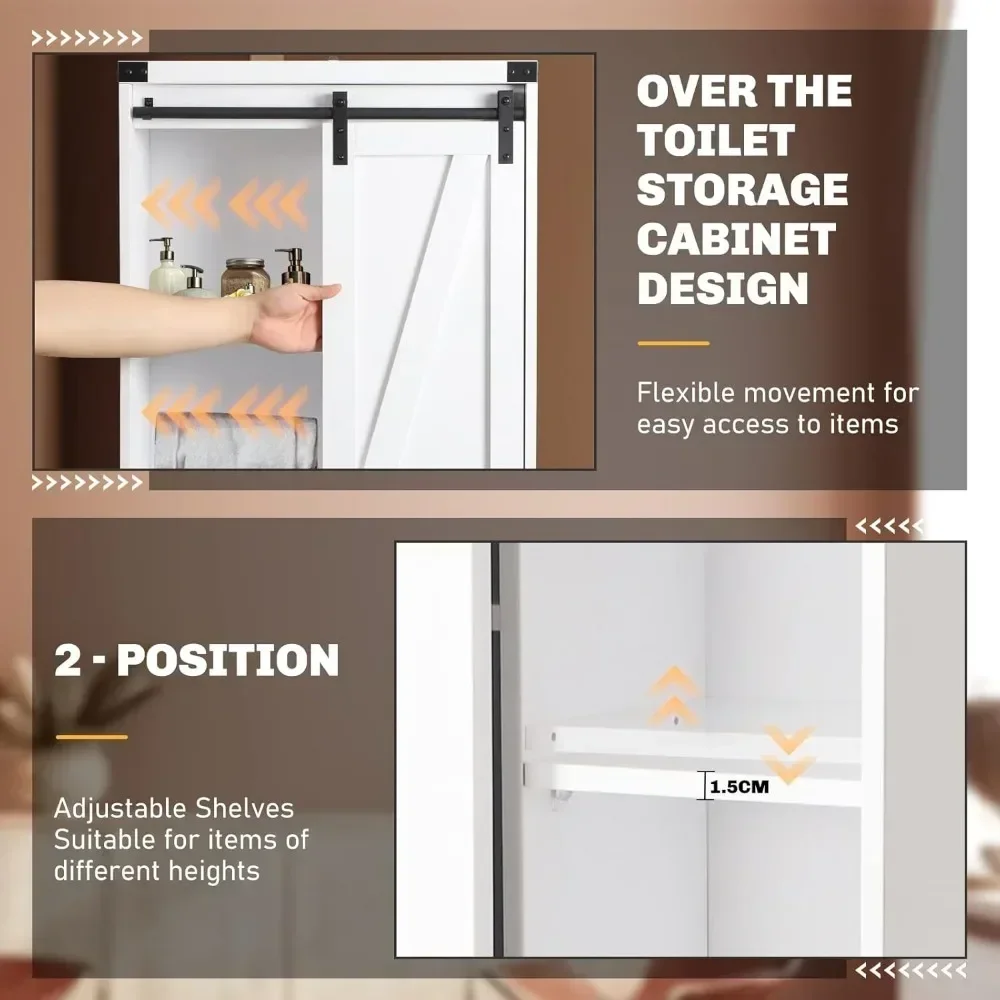 OVER THE TOILET STORAGE CABINET DESIGN

Flexible movement for easy access to items

2 - POSITION

Adjustable Shelves Suitable for items of different heights

1.5CM