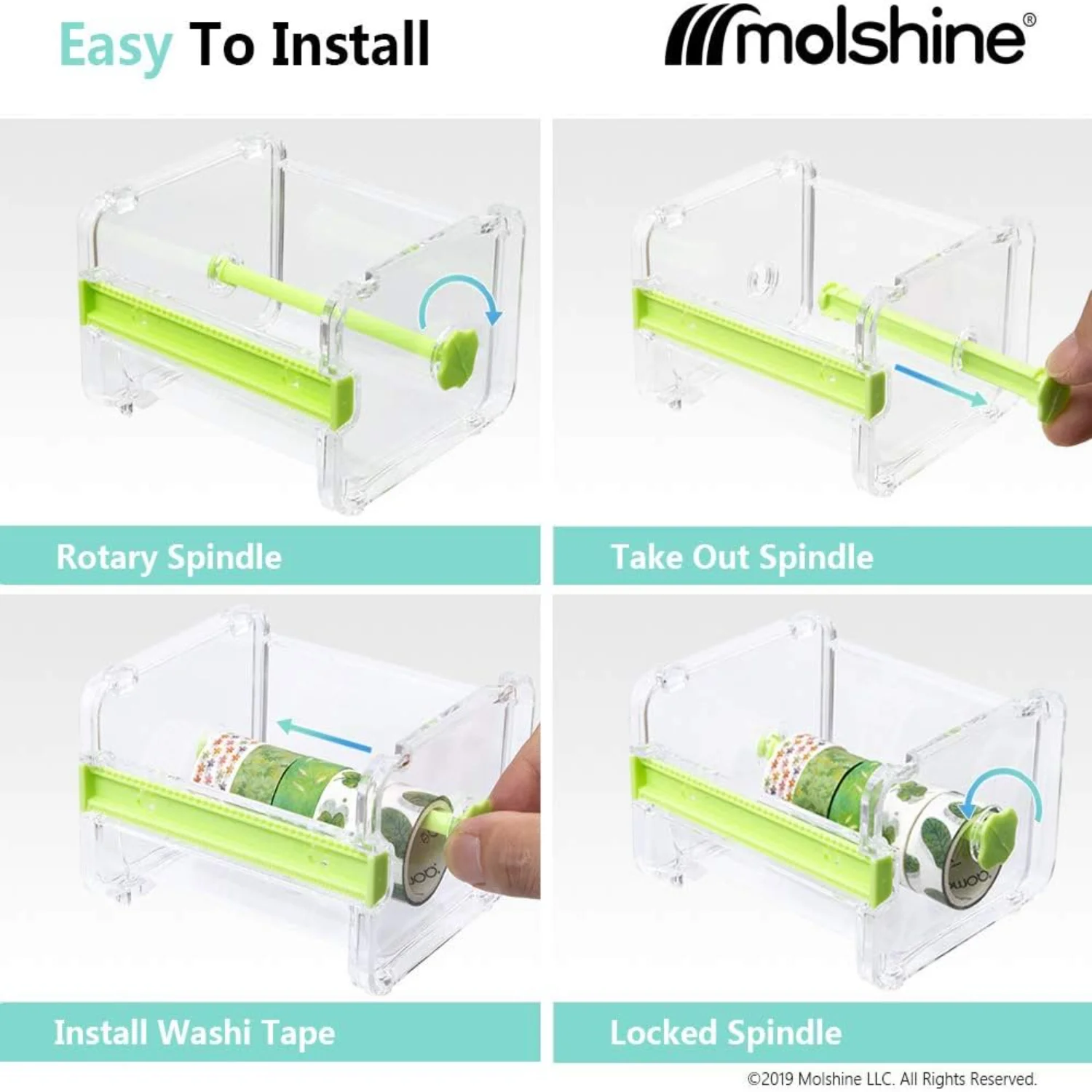 Easy To Install

molshine®

Rotary Spindle

Take Out Spindle

Install Washi Tape

Locked Spindle

©2019 Molshine LLC. All Rights Reserved.