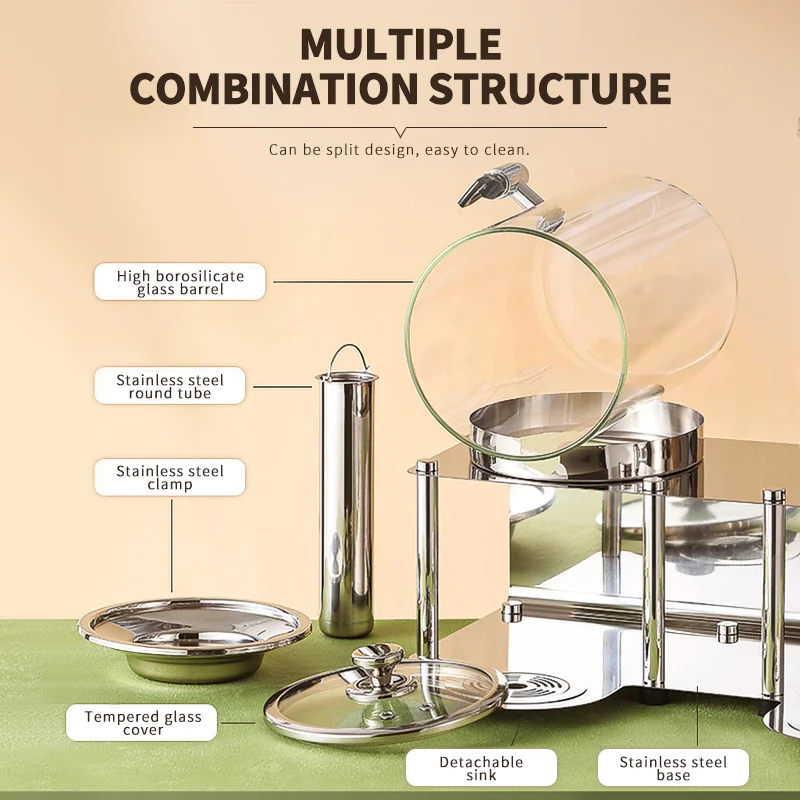 MULTIPLE
COMBINATION STRUCTURE

Can be split design, easy to clean.

High borosilicate glass barrel

Stainless steel round tube

Stainless steel clamp

Tempered glass cover

Detachable sink

Stainless steel base