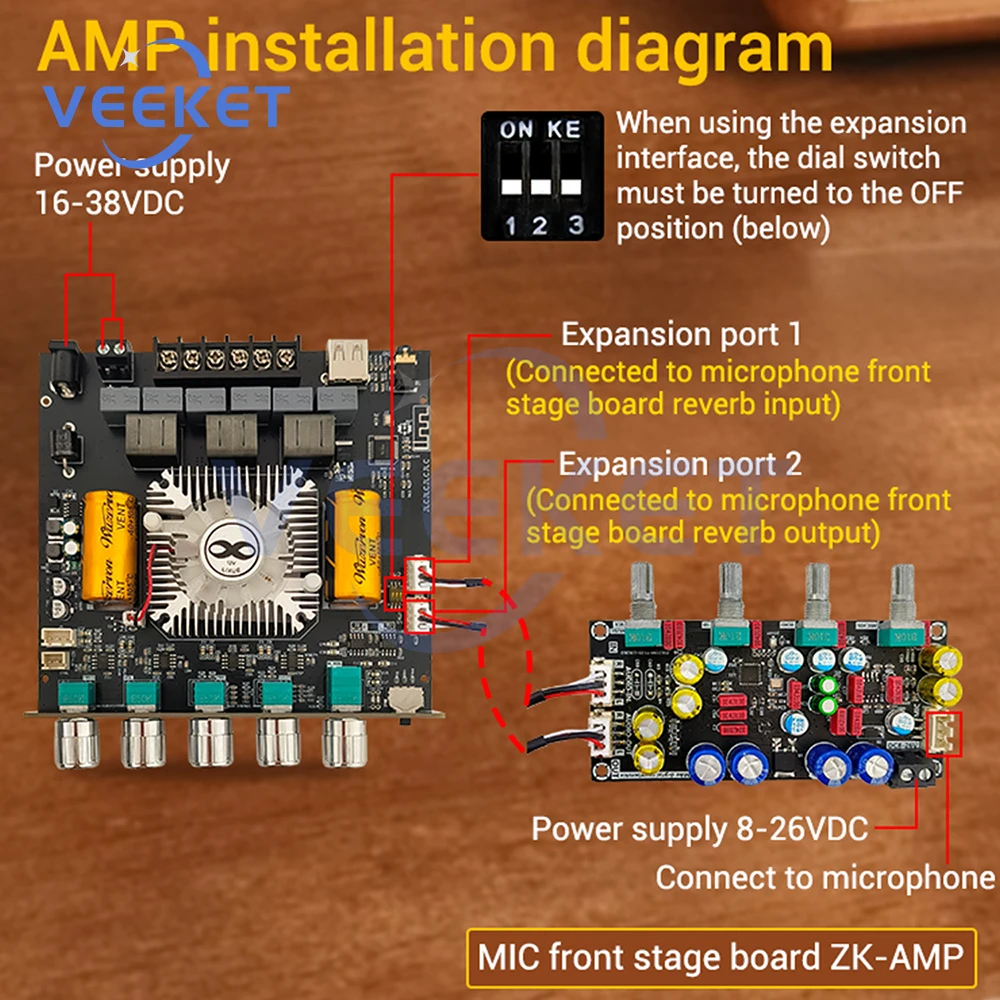 AMP installation diagram

VEEKET

Power supply 16-38VDC

ON KE
1 2 3

When using the expansion interface, the dial switch must be turned to the OFF position (below)

Expansion port 1
(Connected to microphone front stage board reverb input)

Expansion port 2
(Connected to microphone front stage board reverb output)

Power supply 8-26VDC

Connect to microphone

MIC front stage board ZK-AMP