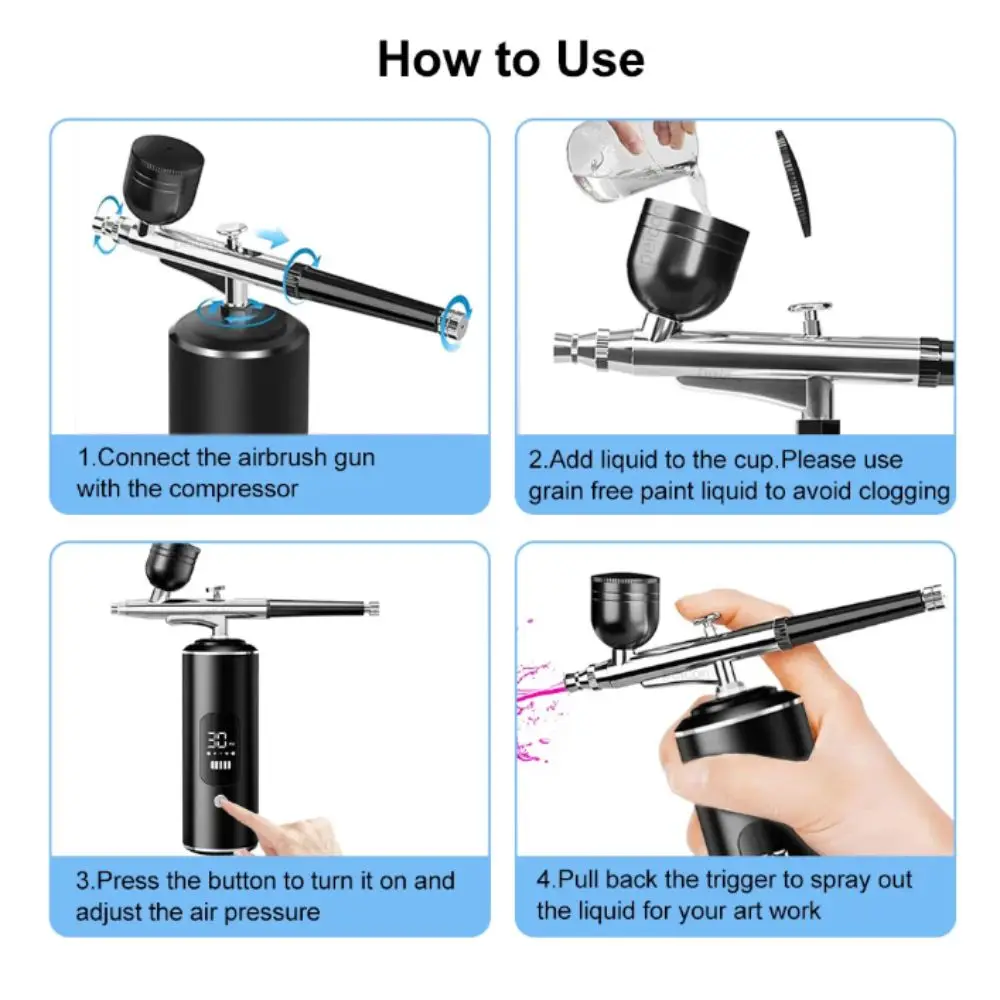 How to Use

1.Connect the airbrush gun with the compressor

2.Add liquid to the cup.Please use grain free paint liquid to avoid clogging

30

3.Press the button to turn it on and adjust the air pressure

4.Pull back the trigger to spray out the liquid for your art work