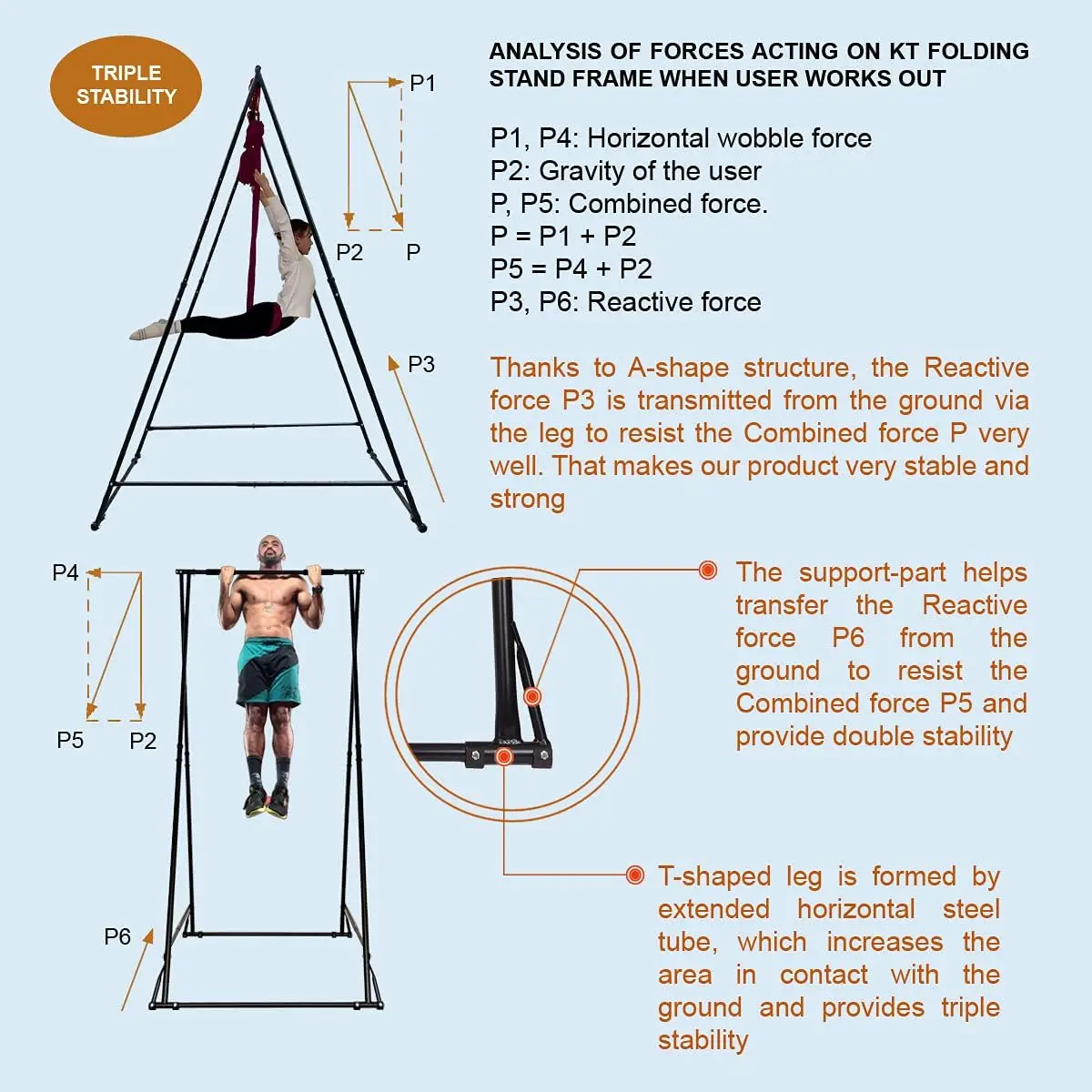 TRIPLE STABILITY

P1

P2

P

P3

ANALYSIS OF FORCES ACTING ON KT FOLDING STAND FRAME WHEN USER WORKS OUT

P1, P4: Horizontal wobble force
P2: Gravity of the user
P, P5: Combined force.
P = P1 + P2
P5 = P4 + P2
P3, P6: Reactive force

Thanks to A-shape structure, the Reactive force P3 is transmitted from the ground via the leg to resist the Combined force P very well. That makes our product very stable and strong

P4

P5

P2

P6

The support-part helps transfer the Reactive force P6 from the ground to resist the Combined force P5 and provide double stability

T-shaped leg is formed by extended horizontal steel tube, which increases the area in contact with the ground and provides triple stability