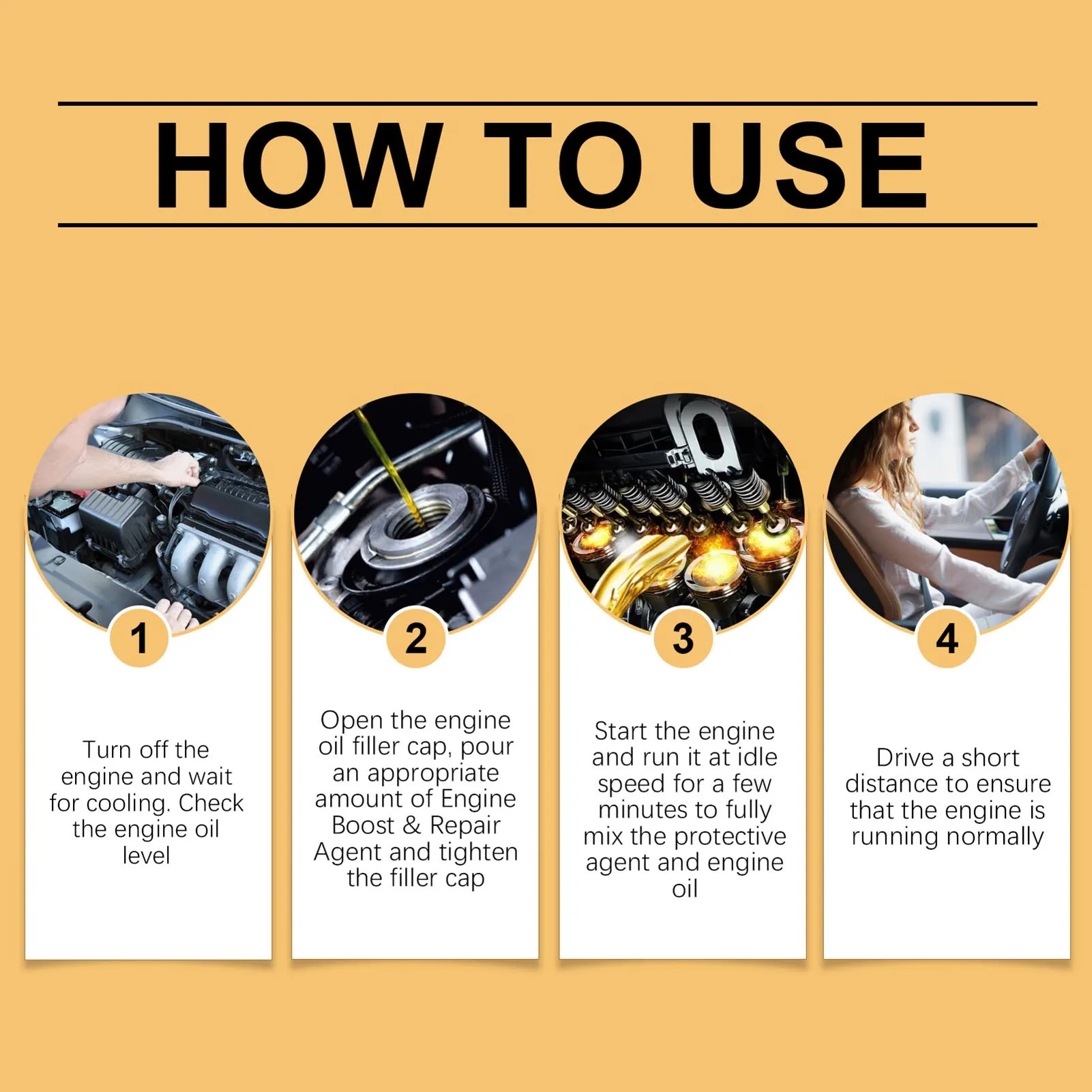 HOW TO USE

1

Turn off the engine and wait for cooling. Check the engine oil level

2

Open the engine oil filler cap, pour an appropriate amount of Engine Boost & Repair Agent and tighten the filler cap

3

Start the engine and run it at idle speed for a few minutes to fully mix the protective agent and engine oil

4

Drive a short distance to ensure that the engine is running normally