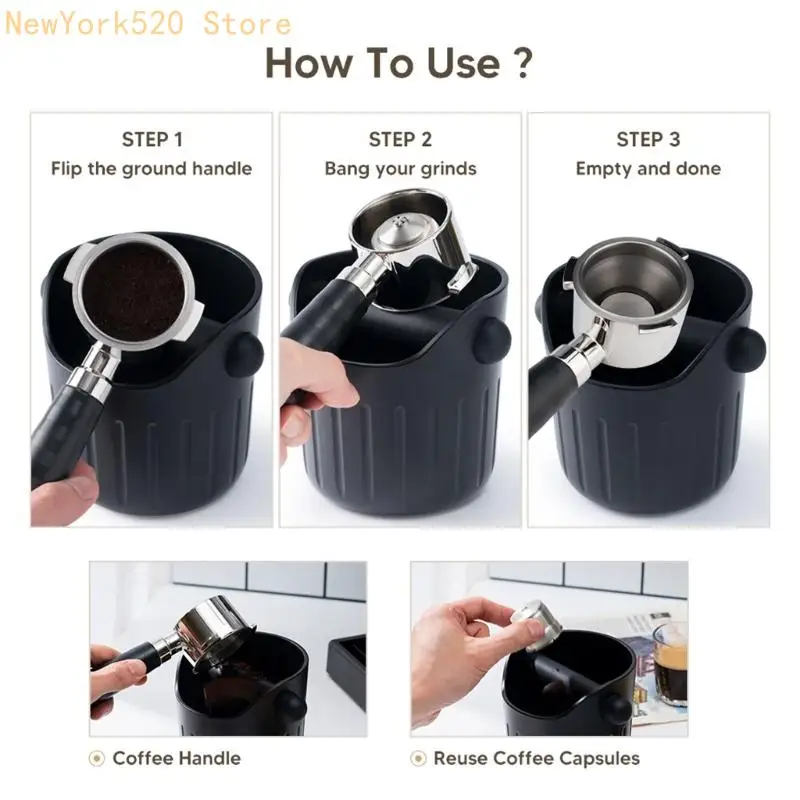 NewYork520 Store

How To Use ?

STEP 1
Flip the ground handle

STEP 2
Bang your grinds

STEP 3
Empty and done

Coffee Handle

Reuse Coffee Capsules