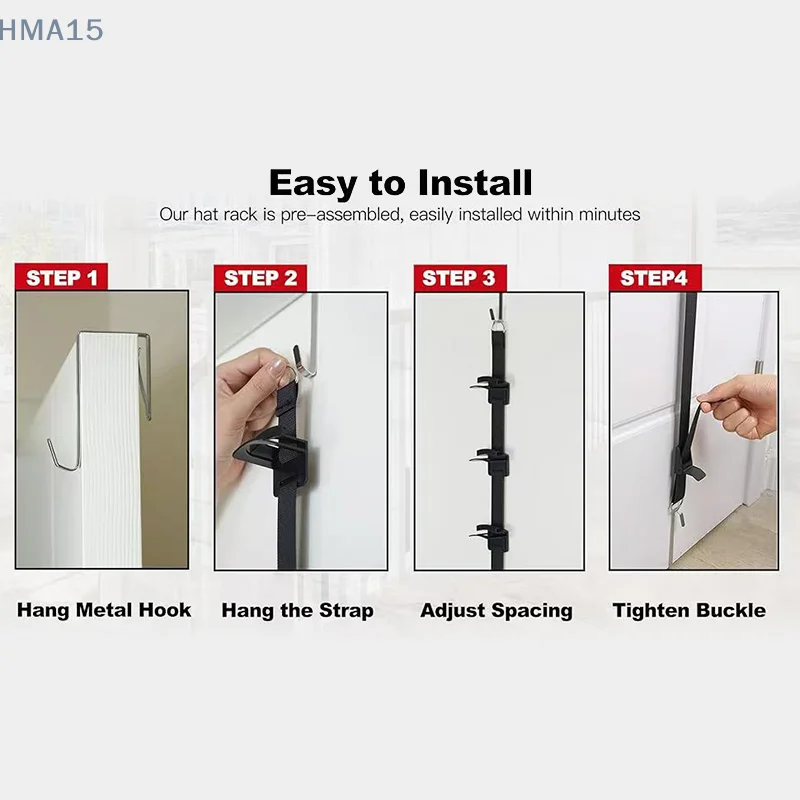 HMA15

Easy to Install

Our hat rack is pre-assembled, easily installed within minutes

STEP 1

Hang Metal Hook

STEP 2

Hang the Strap

STEP 3

Adjust Spacing

STEP4

Tighten Buckle