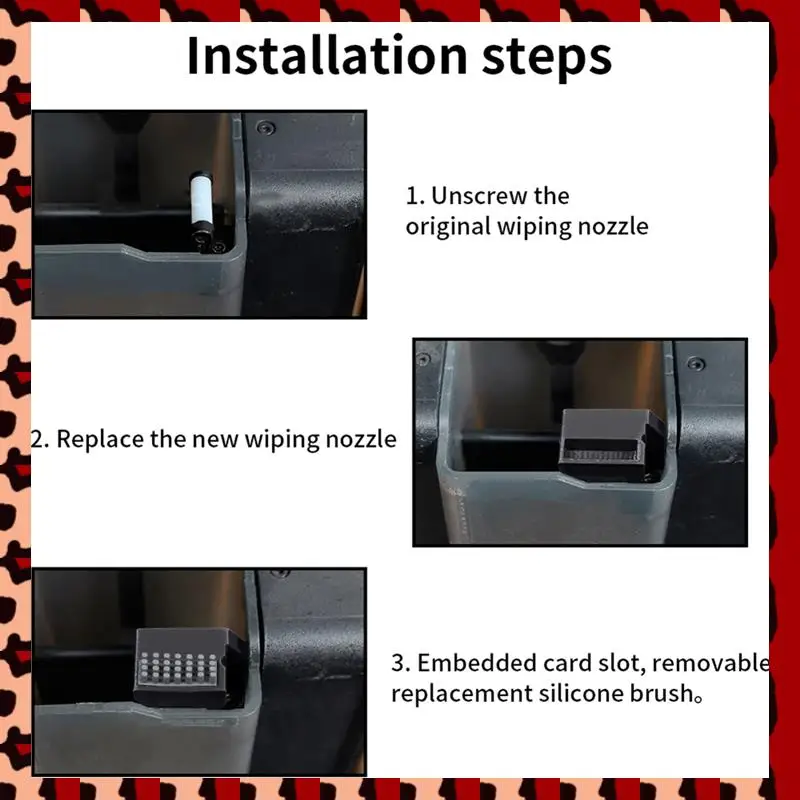 Installation steps

1. Unscrew the original wiping nozzle

2. Replace the new wiping nozzle

3. Embedded card slot, removable replacement silicone brush。