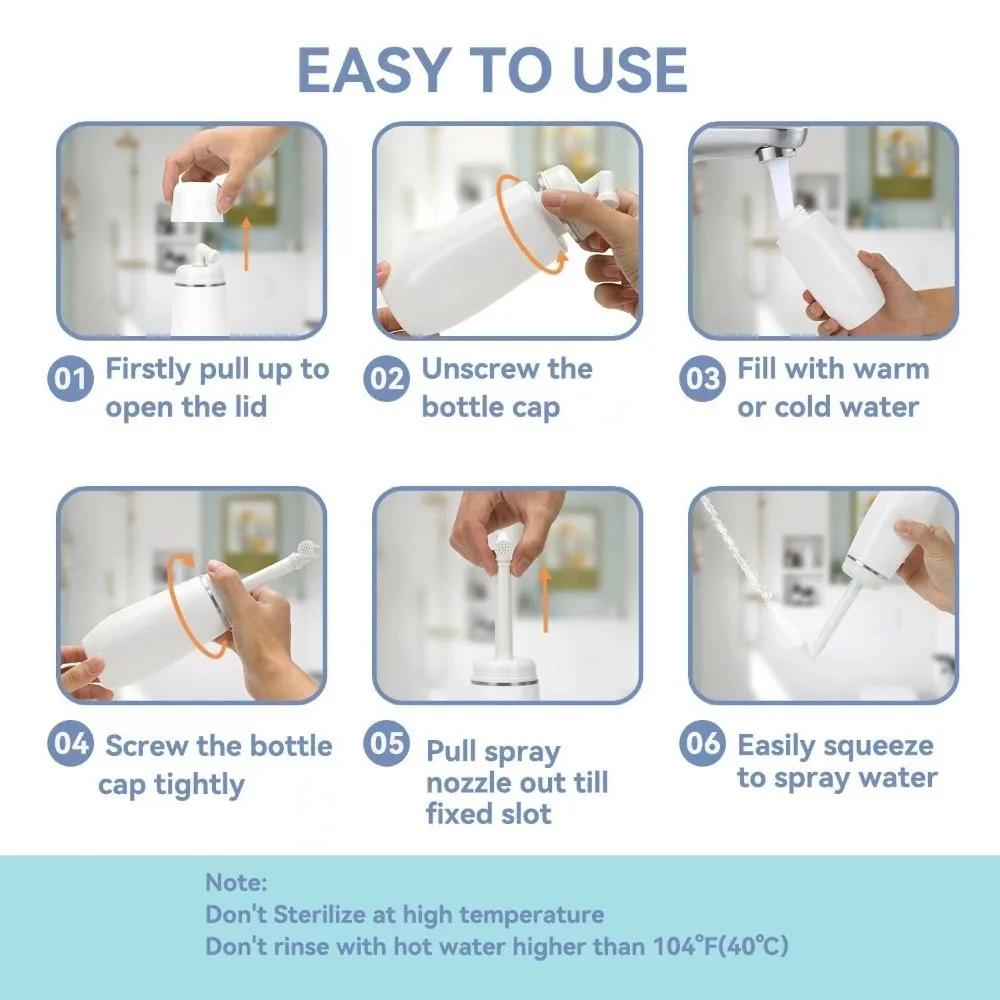 EASY TO USE

01 Firstly pull up to open the lid

02 Unscrew the bottle cap

03 Fill with warm or cold water

04 Screw the bottle cap tightly

05 Pull spray nozzle out till fixed slot

06 Easily squeeze to spray water

Note:
Don't Sterilize at high temperature
Don't rinse with hot water higher than 104°F(40°C)