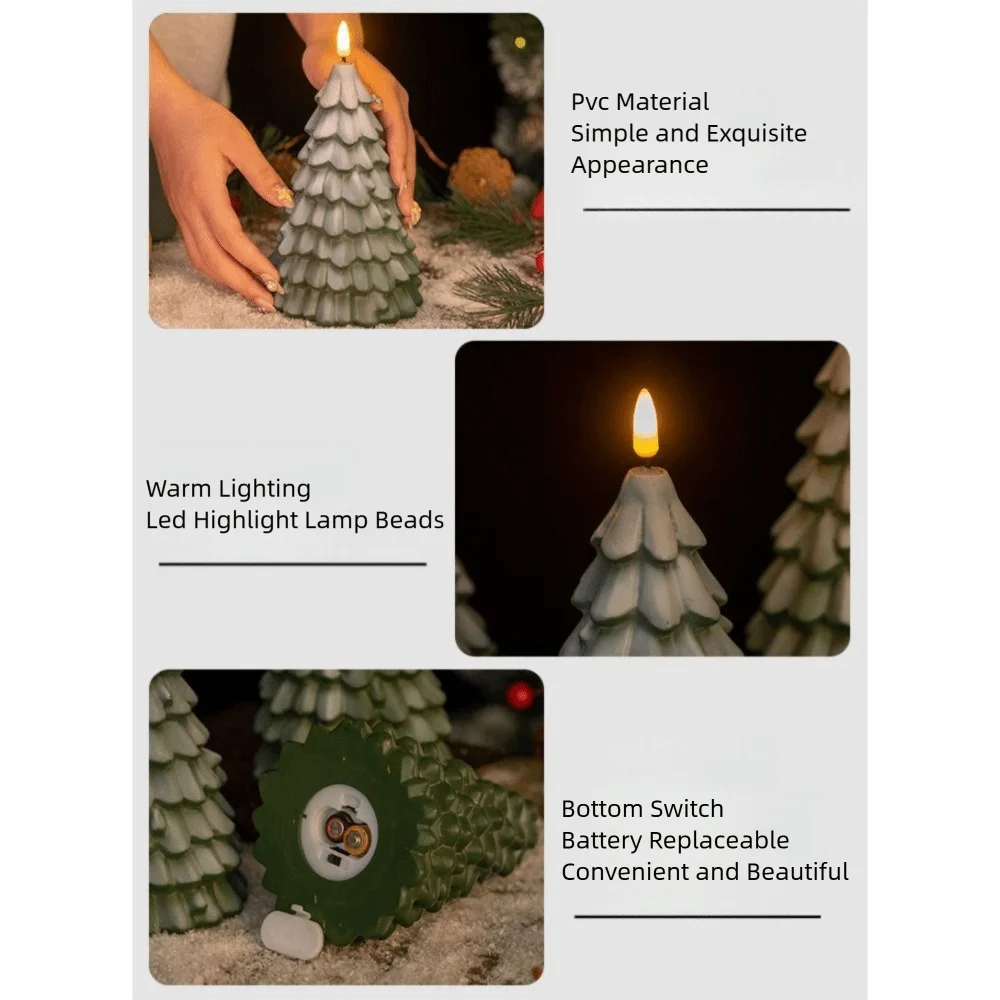 Pvc Material
Simple and Exquisite
Appearance

Warm Lighting
Led Highlight Lamp Beads

Bottom Switch
Battery Replaceable
Convenient and Beautiful