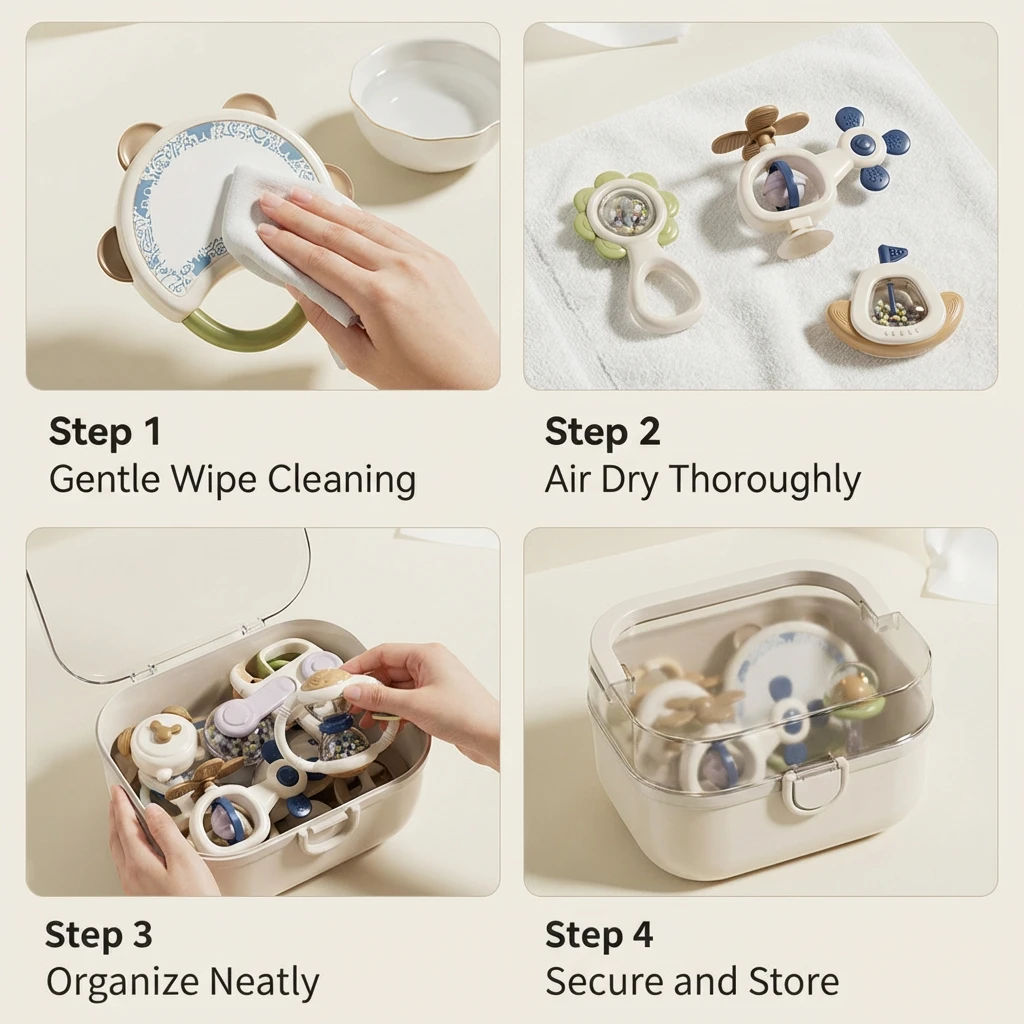 Step 1
Gentle Wipe Cleaning

Step 2
Air Dry Thoroughly

Step 3
Organize Neatly

Step 4
Secure and Store