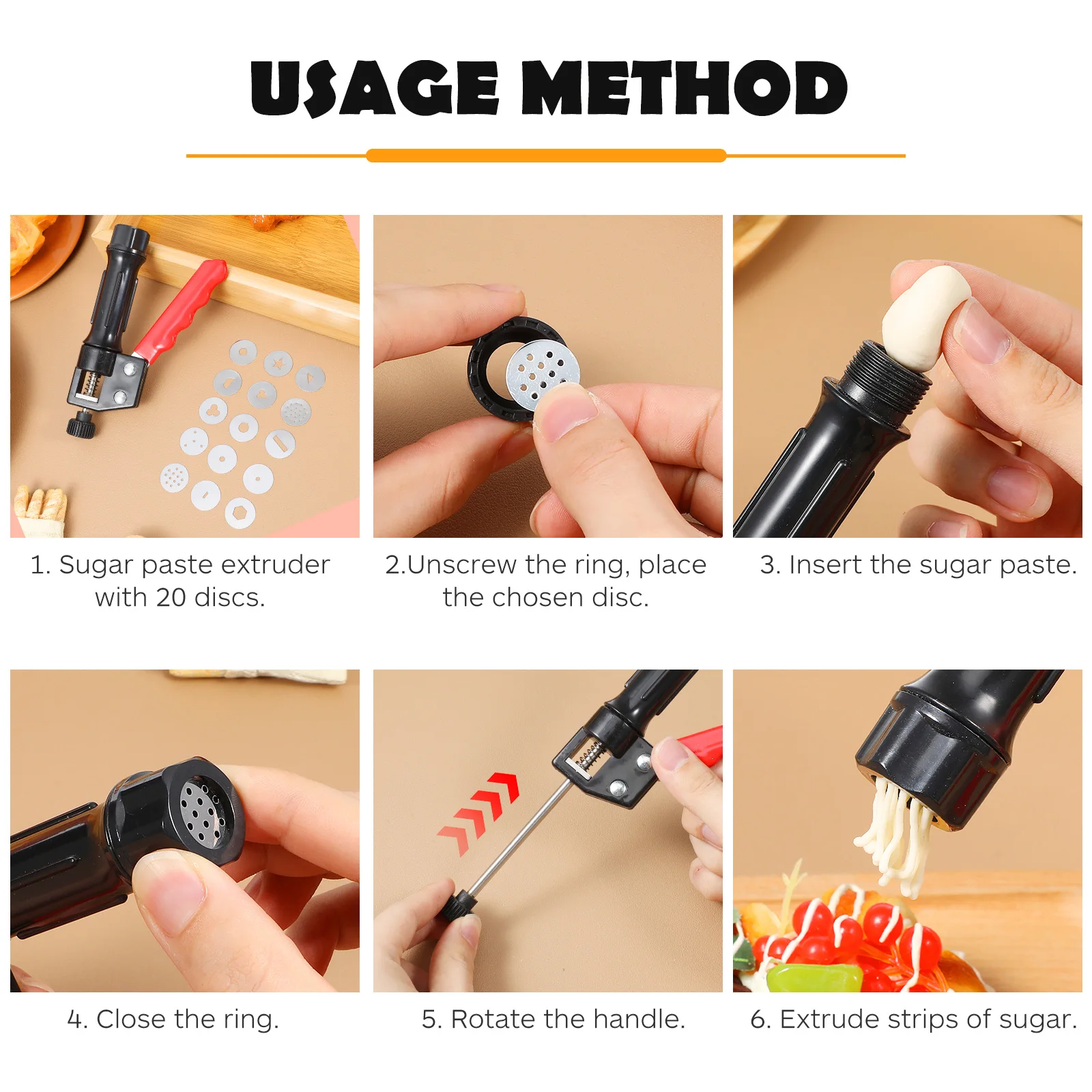 USAGE METHOD

1. Sugar paste extruder with 20 discs.

2.Unscrew the ring, place the chosen disc.

3. Insert the sugar paste.

4. Close the ring.

5. Rotate the handle.

6. Extrude strips of sugar.