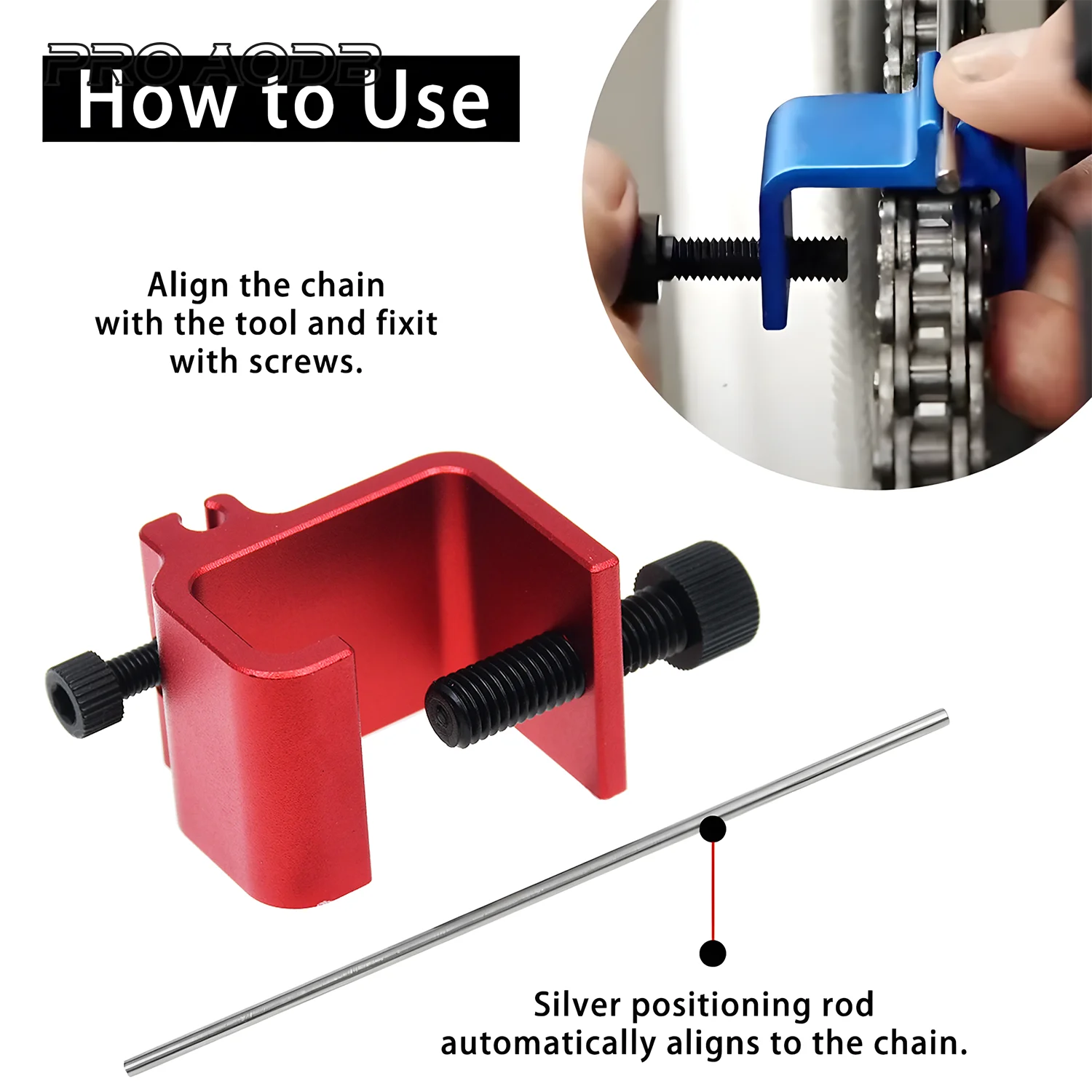 PRO AODB

How to Use

Align the chain with the tool and fixit with screws.

Silver positioning rod automatically aligns to the chain.